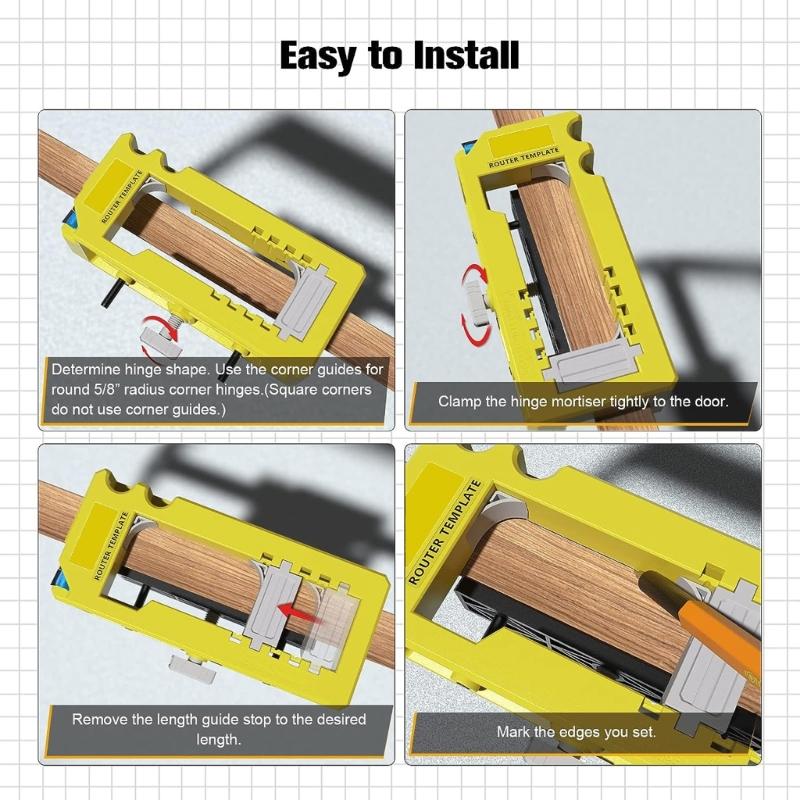 Easy to Install

ROUTER TEMPLATE

Determine hinge shape. Use the corner guides for round 5/8" radius corner hinges.(Square corners do not use corner guides.)

ROUTER TEMPLATE

Clamp the hinge mortiser tightly to the door.

ROUTER TEMPLATE

Remove the length guide stop to the desired length.

ROUTER TEMPLATE

Mark the edges you set.