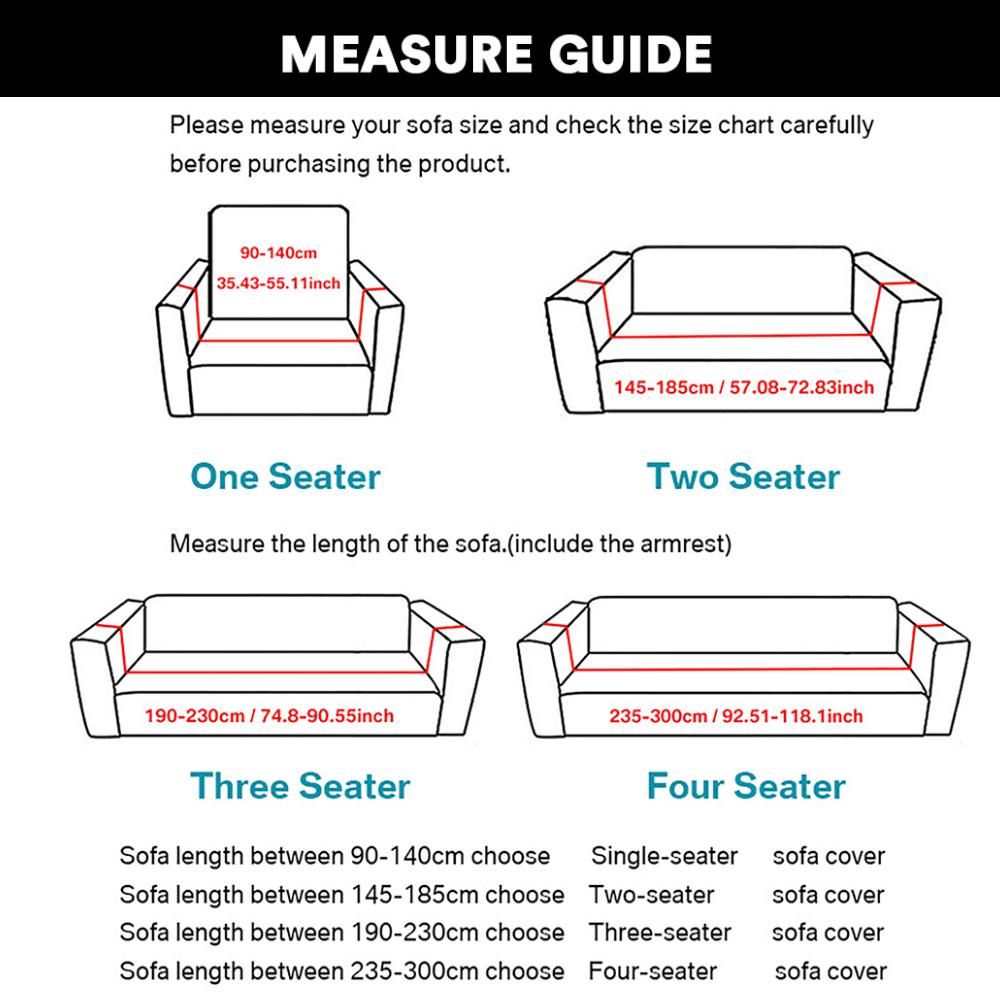 MEASURE GUIDE

Please measure your sofa size and check the size chart carefully before purchasing the product.

90-140cm
35.43-55.11inch

145-185cm / 57.08-72.83inch

One Seater

Two Seater

Measure the length of the sofa.(include the armrest)

190-230cm / 74.8-90.55inch

235-300cm / 92.51-118.1inch

Three Seater

Four Seater

Sofa length between 90-140cm choose Single-seater sofa cover
Sofa length between 145-185cm choose Two-seater sofa cover
Sofa length between 190-230cm choose Three-seater sofa cover
Sofa length between 235-300cm choose Four-seater sofa cover