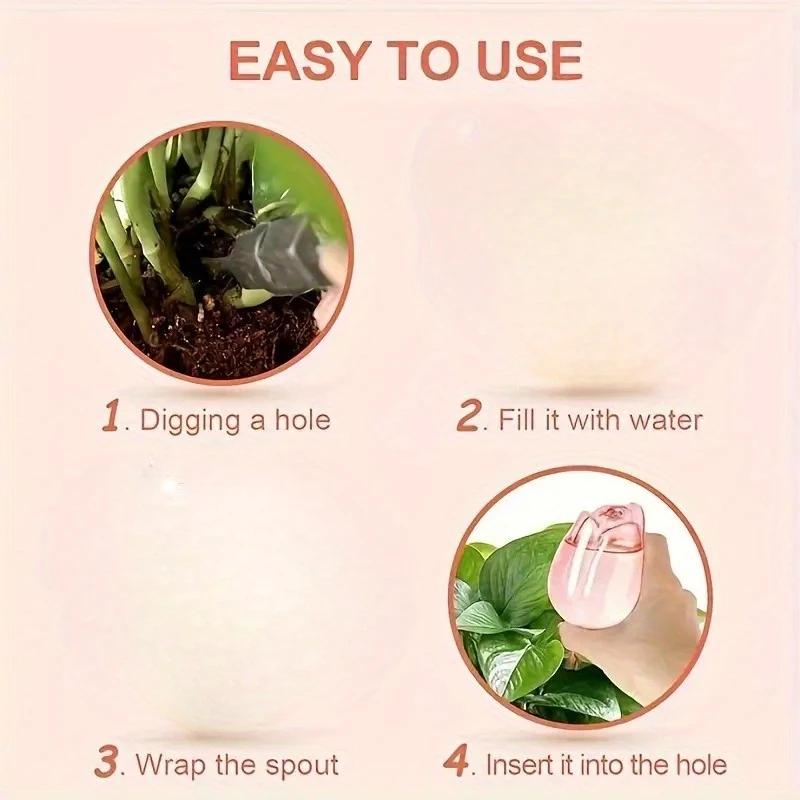 EASY TO USE

1. Digging a hole

2. Fill it with water

3. Wrap the spout

4. Insert it into the hole