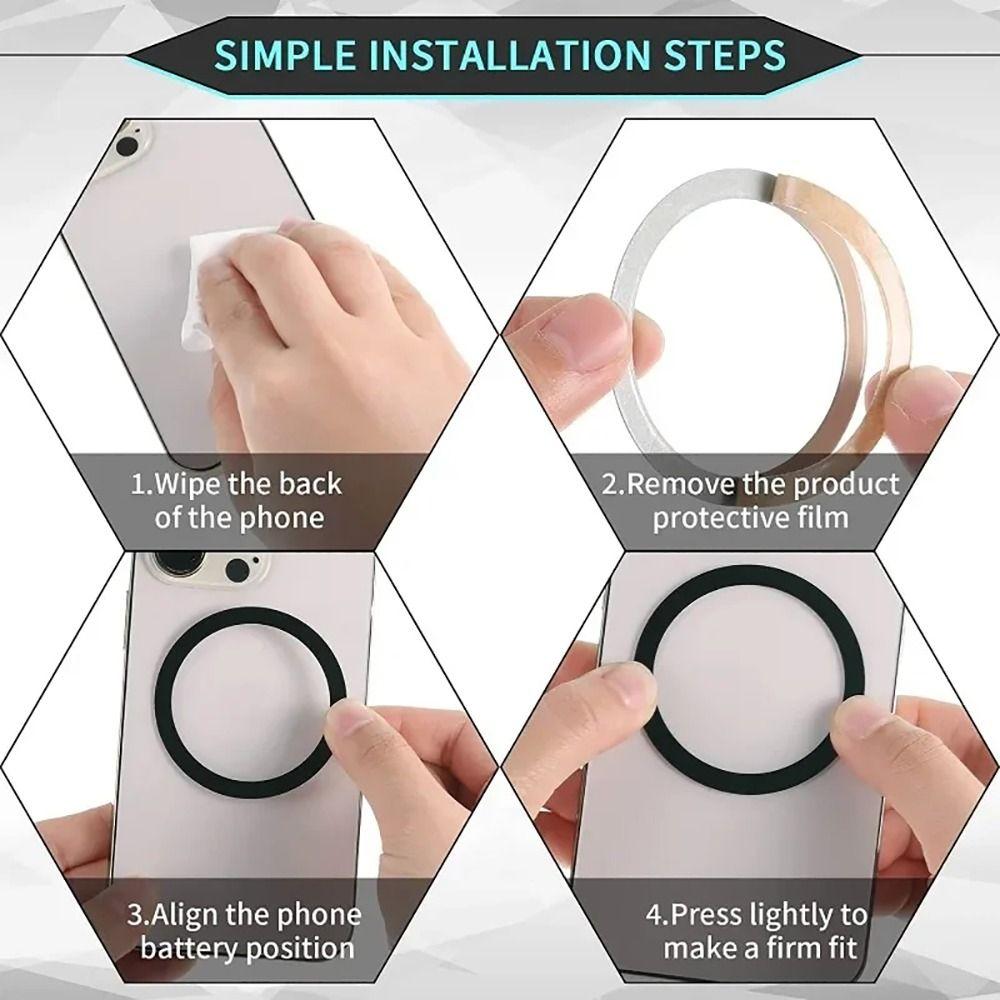 SIMPLE INSTALLATION STEPS

1.Wipe the back of the phone

2.Remove the product protective film

3.Align the phone battery position

4.Press lightly to make a firm fit