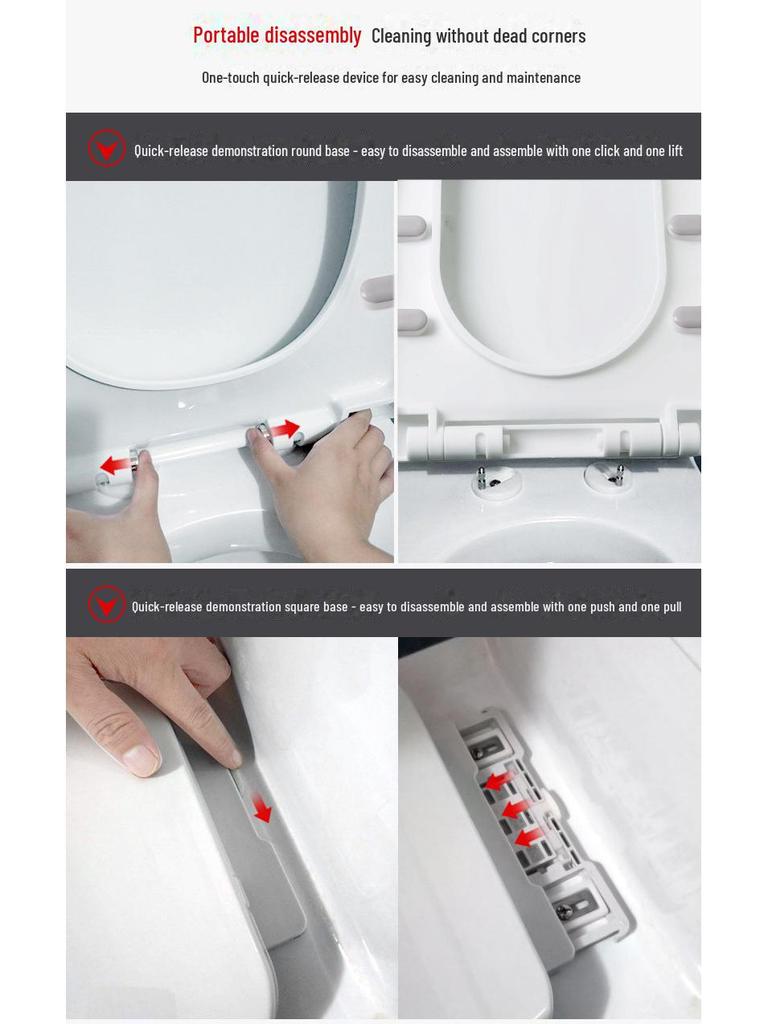 Portable disassembly Cleaning without dead corners

One-touch quick-release device for easy cleaning and maintenance

Quick-release demonstration round base - easy to disassemble and assemble with one click and one lift

Quick-release demonstration square base - easy to disassemble and assemble with one push and one pull