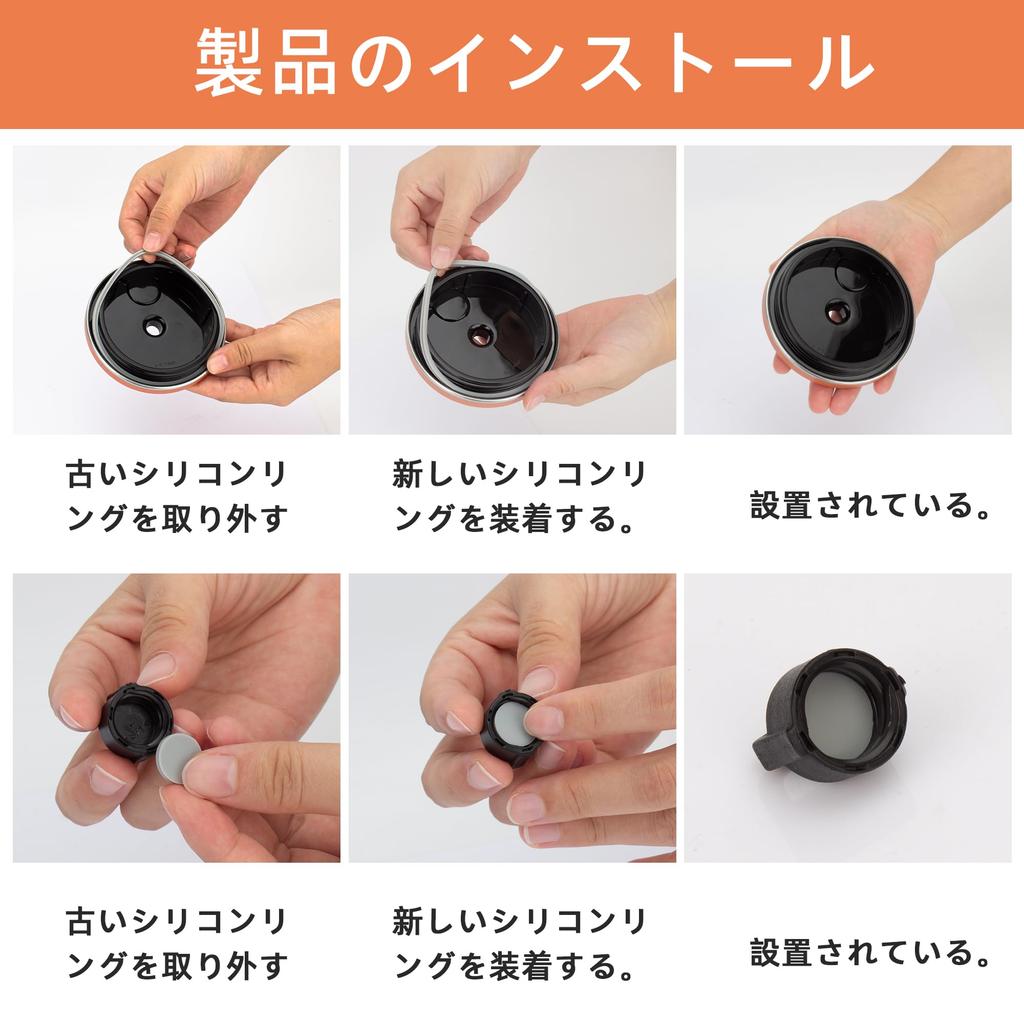 製品のインストール

古いシリコンリングを取り外す

新しいシリコンリングを装着する。

設置されている。

古いシリコンリングを取り外す

新しいシリコンリングを装着する。

設置されている。