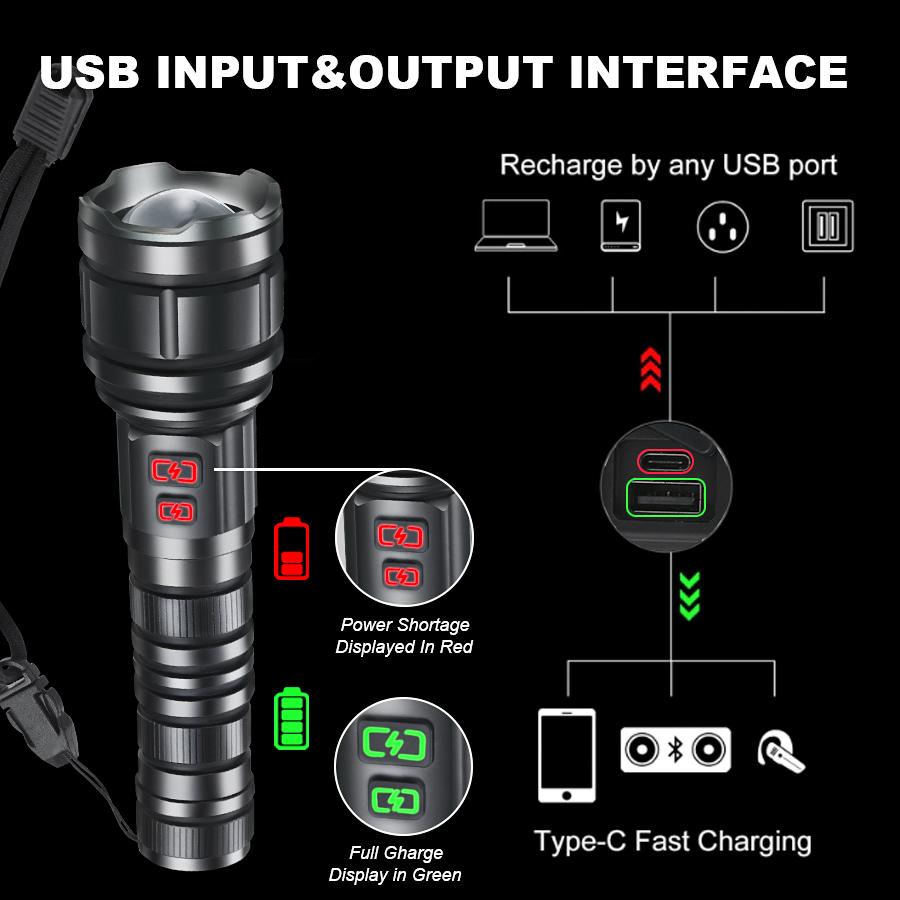 USB INPUT&OUTPUT INTERFACE

Recharge by any USB port

Power Shortage Displayed In Red

Full Gharge Display in Green

Type-C Fast Charging