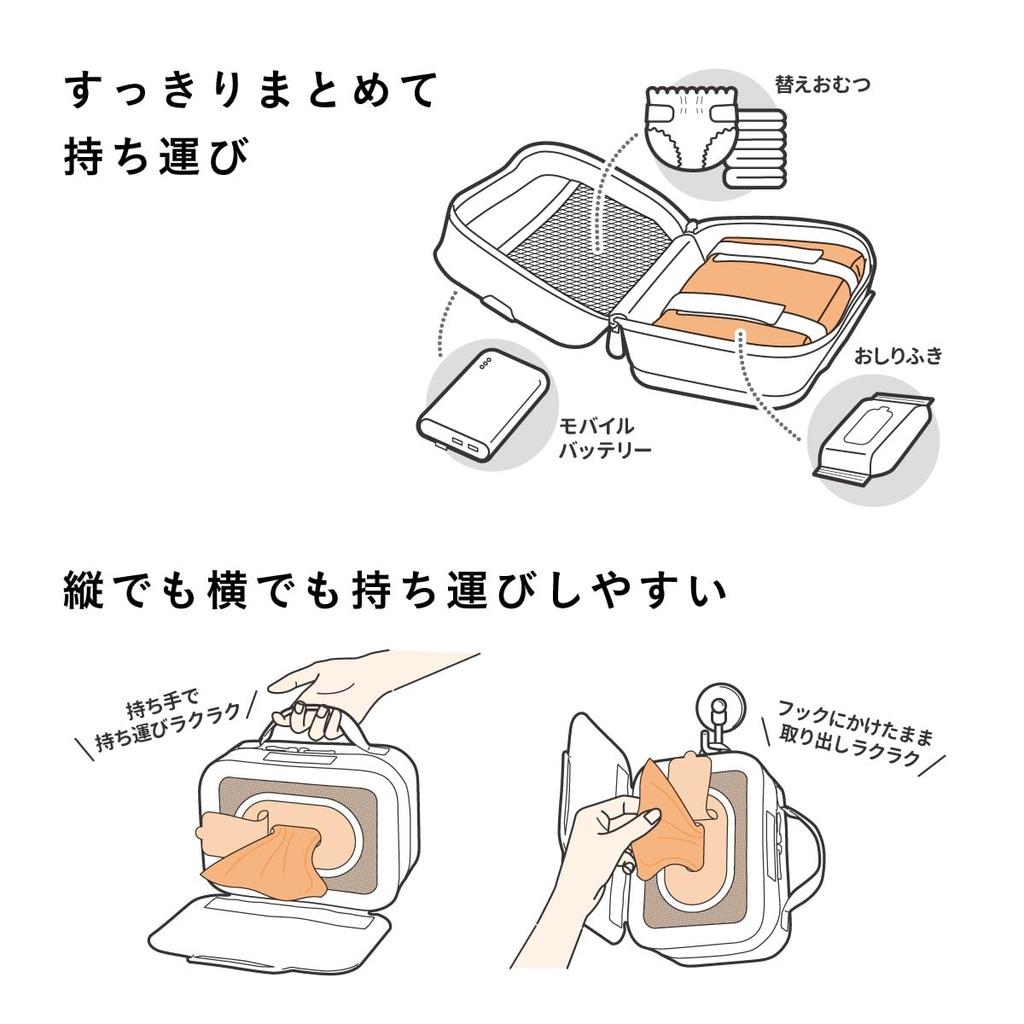 すっきりまとめて
持ち運び

替えおむつ

おしりふき

モバイル
バッテリー

縦でも横でも持ち運びしやすい

持ち手で
持ち運びラクラク

フックにかけたまま
取り出しラクラク