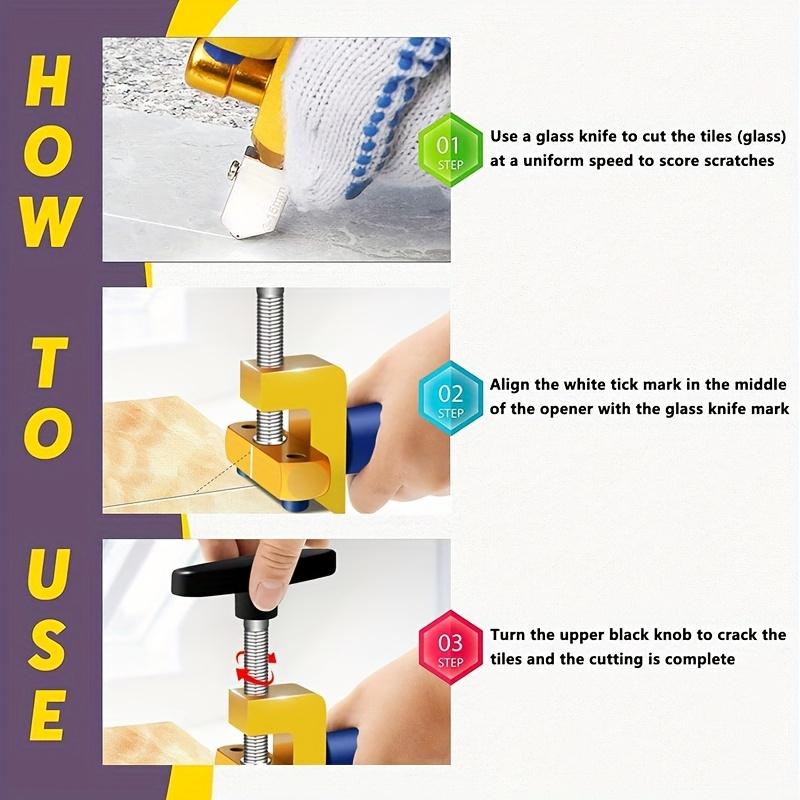 HOW TO USE

01 STEP Use a glass knife to cut the tiles (glass) at a uniform speed to score scratches

02 STEP Align the white tick mark in the middle of the opener with the glass knife mark

03 STEP Turn the upper black knob to crack the tiles and the cutting is complete