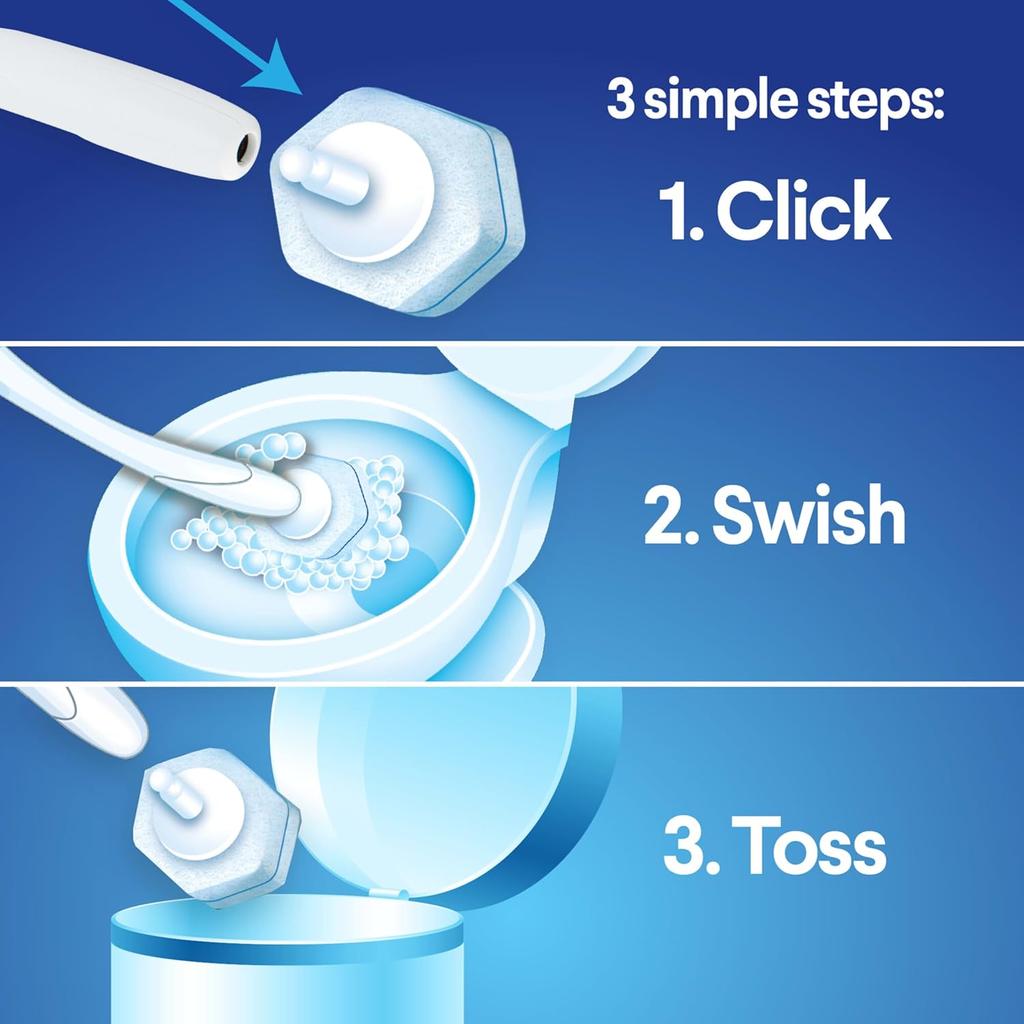 3 simple steps:

1. Click

2. Swish

3. Toss