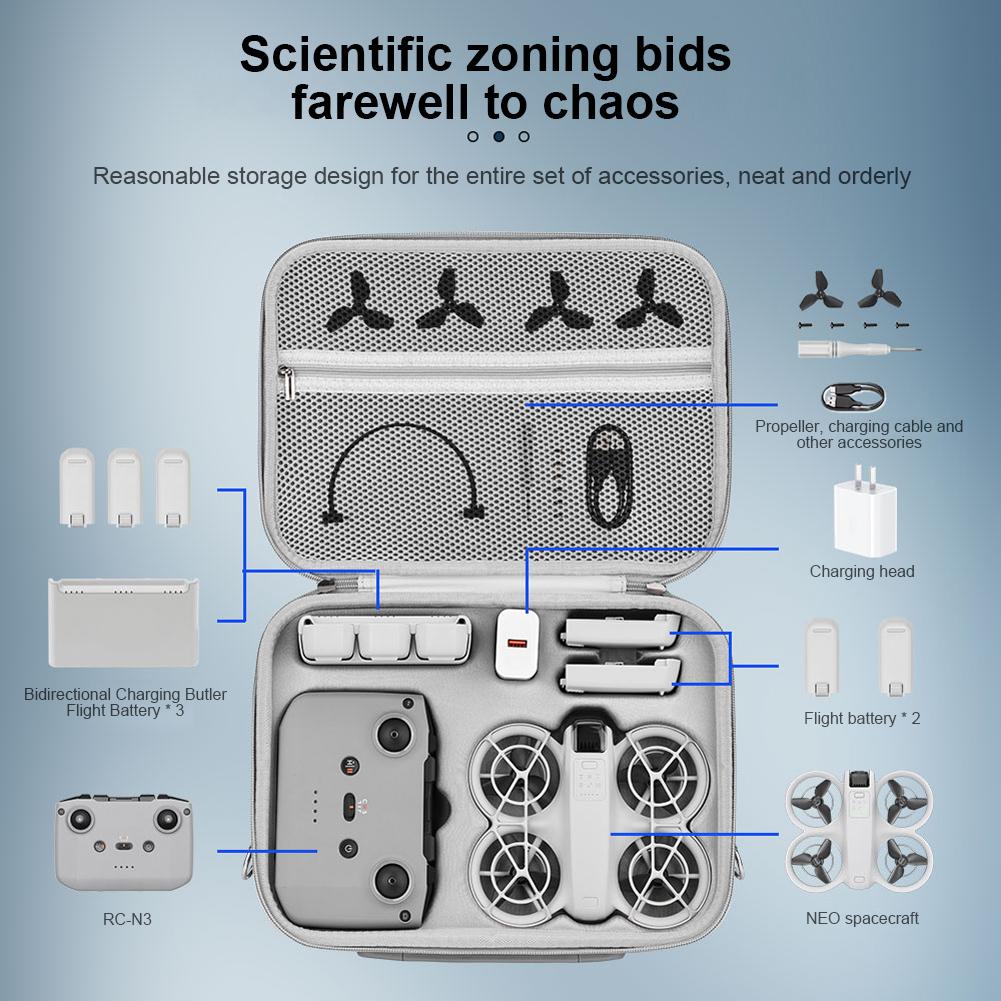 Scientific zoning bids farewell to chaos

Reasonable storage design for the entire set of accessories, neat and orderly

Propeller, charging cable and other accessories

Charging head

Bidirectional Charging Butler
Flight Battery * 3

Flight battery * 2

RC-N3

NEO spacecraft