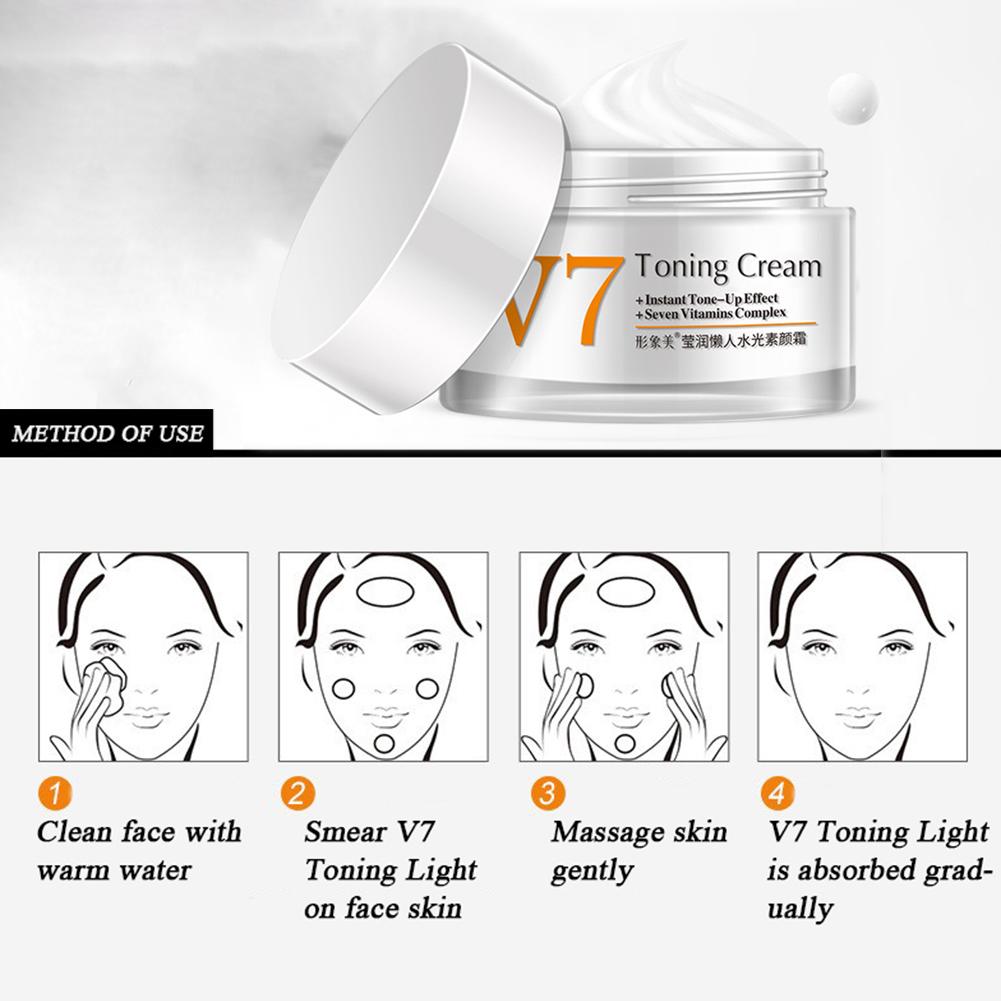 V7 Toning Cream
+Instant Tone-Up Effect
+Seven Vitamins Complex
形象美® 莹润懒人水光素颜霜

METHOD OF USE

1
Clean face with warm water

2
Smear V7 Toning Light on face skin

3
Massage skin gently

4
V7 Toning Light is absorbed gradually