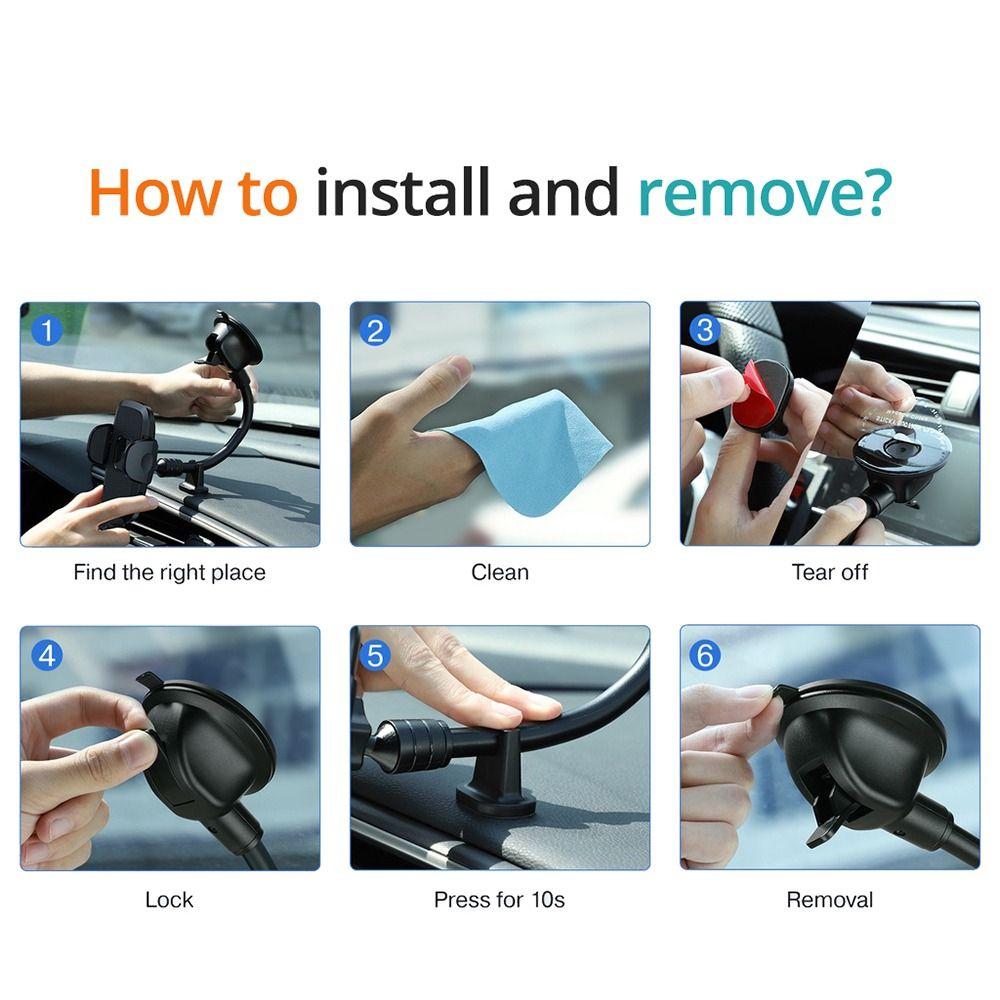 How to install and remove?

1
Find the right place

2
Clean

3
Tear off

4
Lock

5
Press for 10s

6
Removal