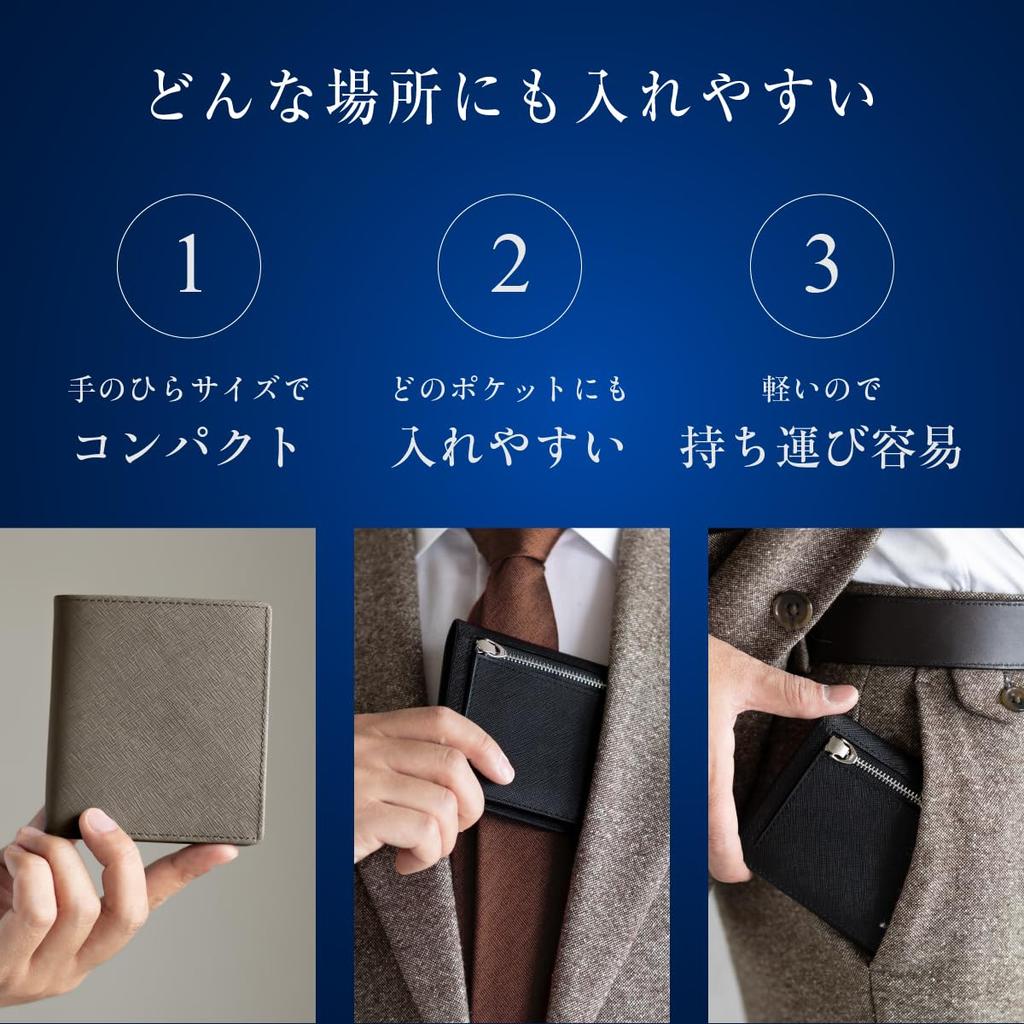 どんな場所にも入れやすい

1

手のひらサイズで
コンパクト

2

どのポケットにも
入れやすい

3

軽いので
持ち運び容易