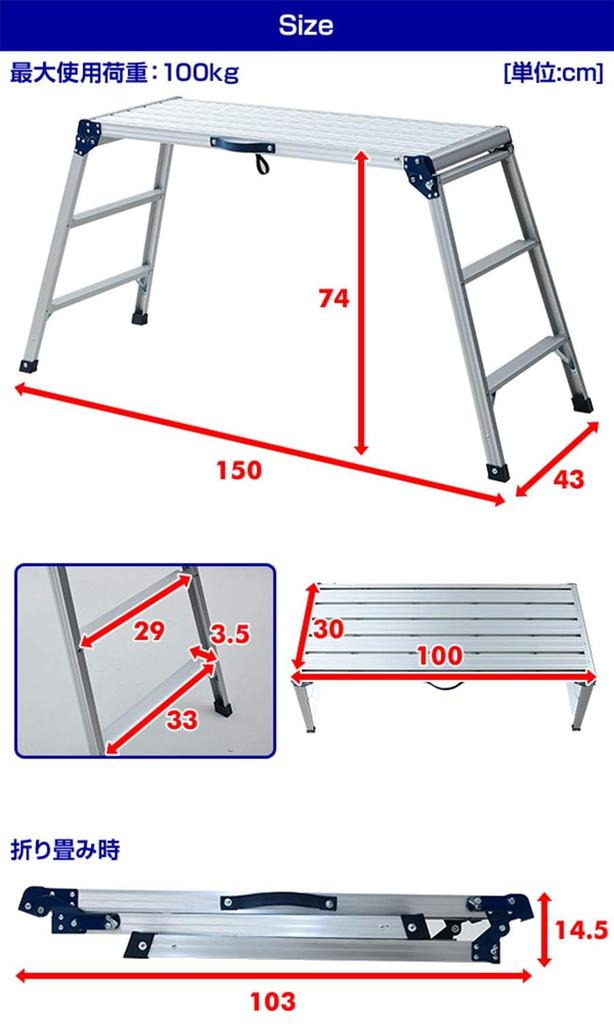 Size

最大使用荷重：100kg

[単位:cm]

74

150

43

29

3.5

33

30

100

折り畳み時

14.5

103