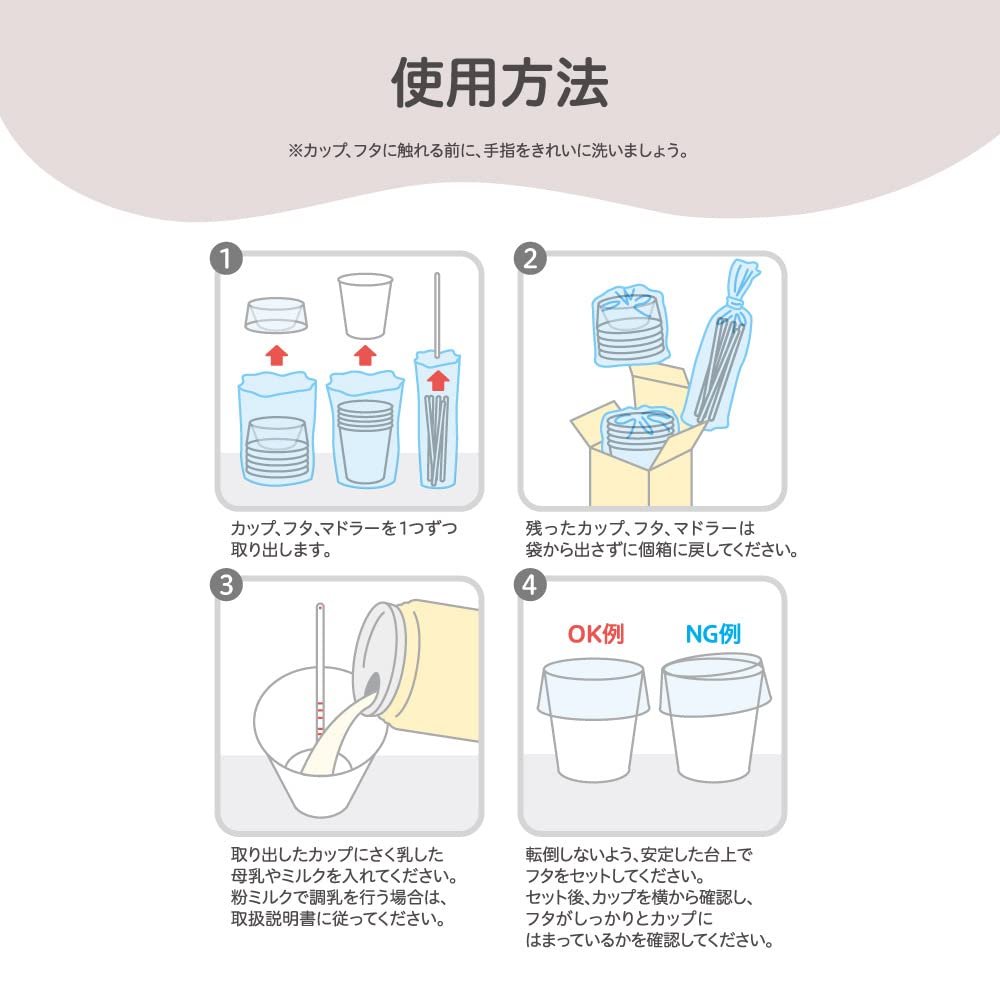 使用方法

※カップ、フタに触れる前に、手指をきれいに洗いましょう。

1

カップ、フタ、マドラーを1つずつ取り出します。

2

残ったカップ、フタ、マドラーは袋から出さずに個箱に戻してください。

3

取り出したカップにさく乳した母乳やミルクを入れてください。粉ミルクで調乳を行う場合は、取扱説明書に従ってください。

4

OK例

NG例

転倒しないよう、安定した台上でフタをセットしてください。セット後、カップを横から確認し、フタがしっかりとカップにはまっているかを確認してください。