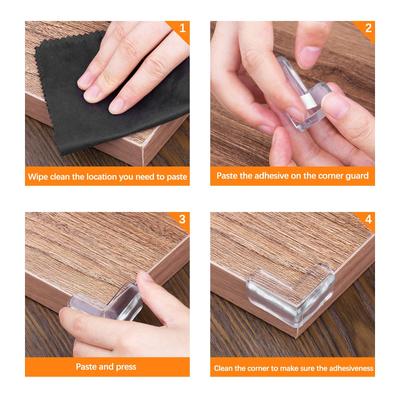 1

Wipe clean the location you need to paste

2

Paste the adhesive on the corner guard

3

Paste and press

4

Clean the corner to make sure the adhesiveness