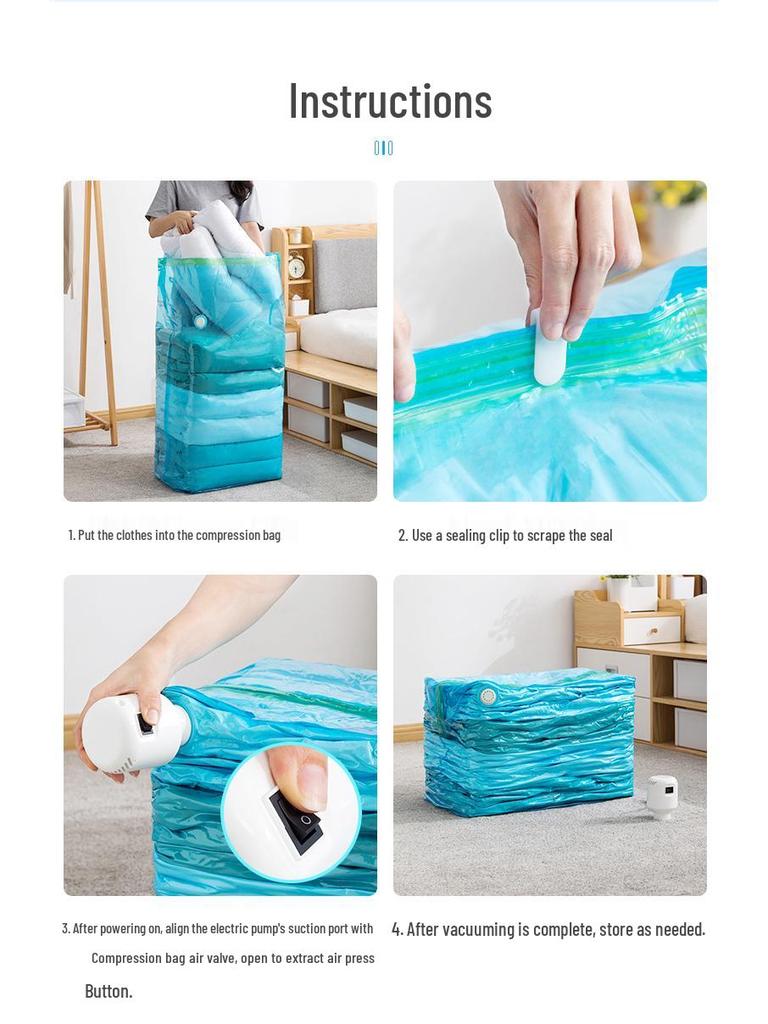 Instructions

1. Put the clothes into the compression bag

2. Use a sealing clip to scrape the seal

3. After powering on, align the electric pump's suction port with Compression bag air valve, open to extract air press Button.

4. After vacuuming is complete, store as needed.