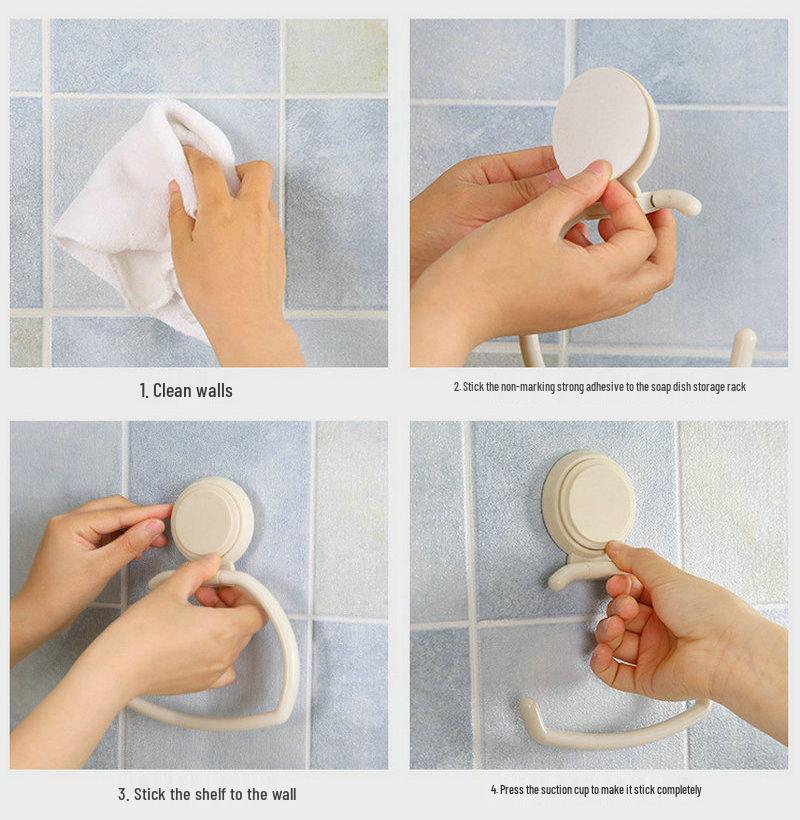 1. Clean walls

2. Stick the non-marking strong adhesive to the soap dish storage rack

3. Stick the shelf to the wall

4. Press the suction cup to make it stick completely