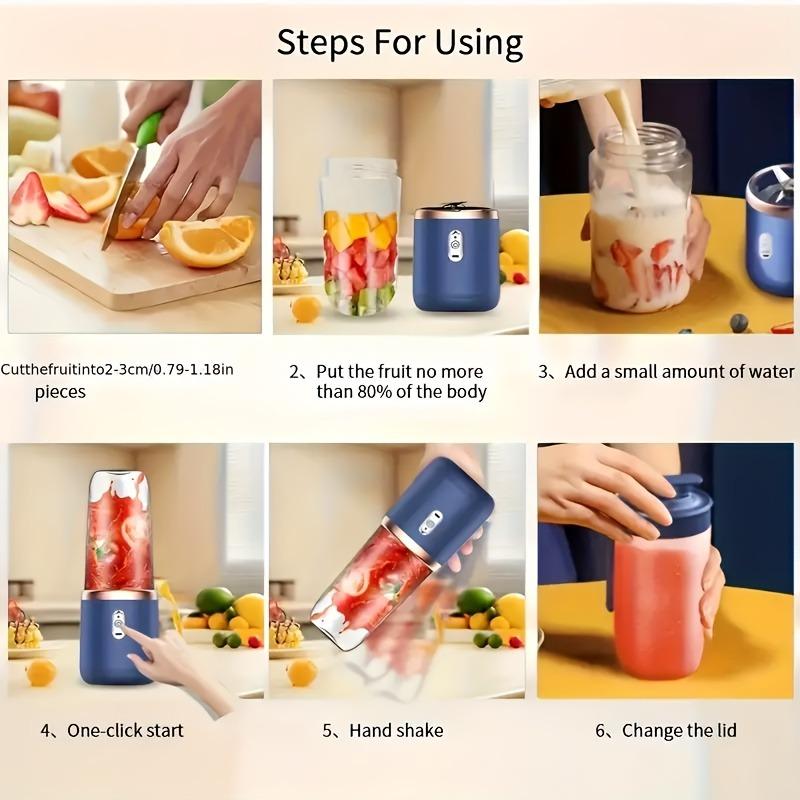 Steps For Using

Cutthefruitinto2-3cm/0.79-1.18in pieces

2、Put the fruit no more than 80% of the body

3、Add a small amount of water

4、One-click start

5、Hand shake

6、Change the lid