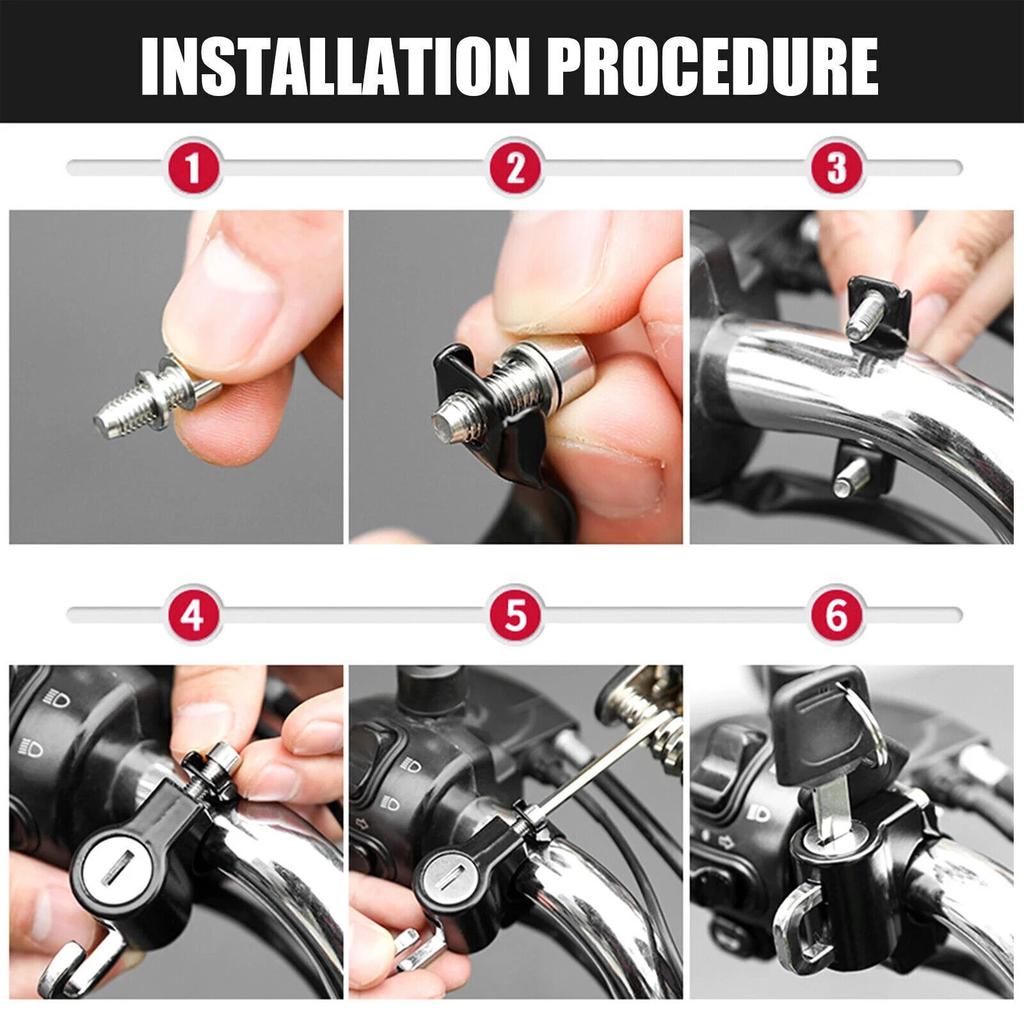 INSTALLATION PROCEDURE

1

2

3

4

5

6