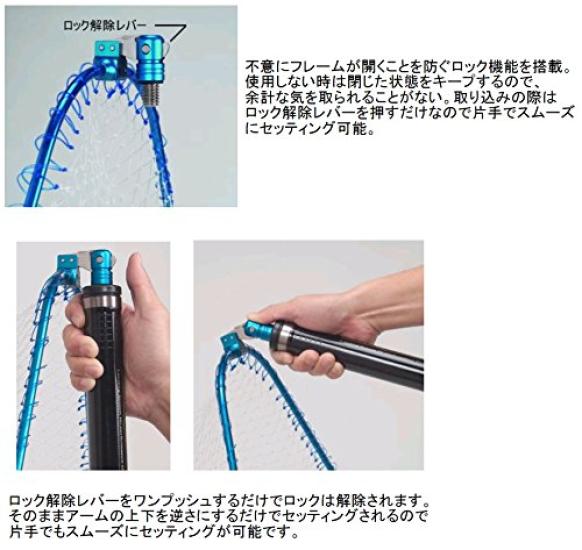 ロック解除レバー

不意にフレームが開くことを防ぐロック機能を搭載。使用しない時は閉じた状態をキープするので、余計な気を取られることがない。取り込みの際はロック解除レバーを押すだけなので片手でスムーズにセッティング可能。

ロック解除レバーをワンプッシュするだけでロックは解除されます。そのままアームの上下を逆さにするだけでセッティングされるので片手でもスムーズにセッティングが可能です。