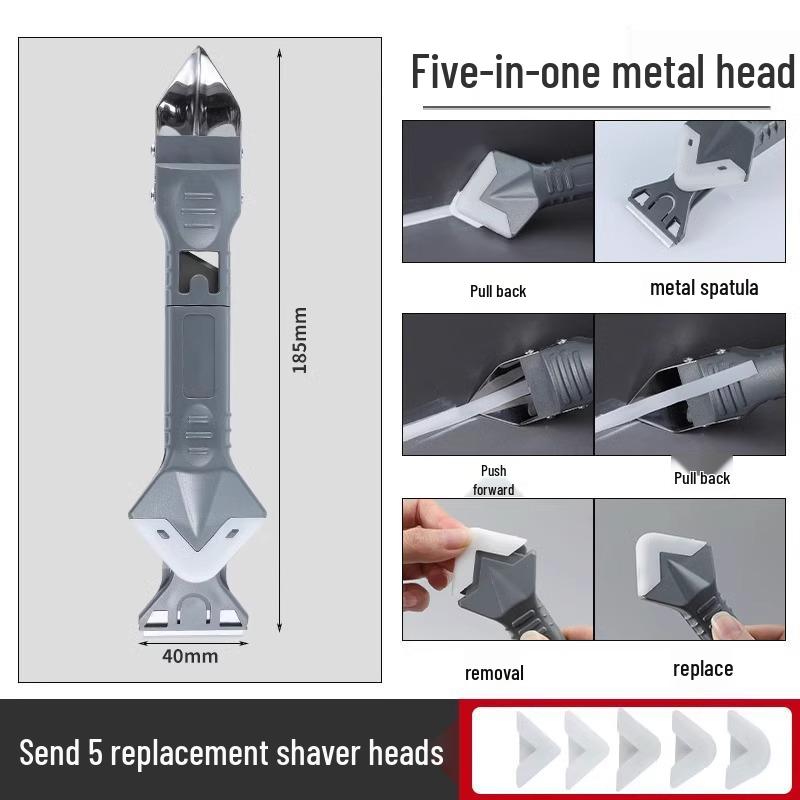 185mm

40mm

Five-in-one metal head

Pull back

metal spatula

Push forward

Pull back

removal

replace

Send 5 replacement shaver heads