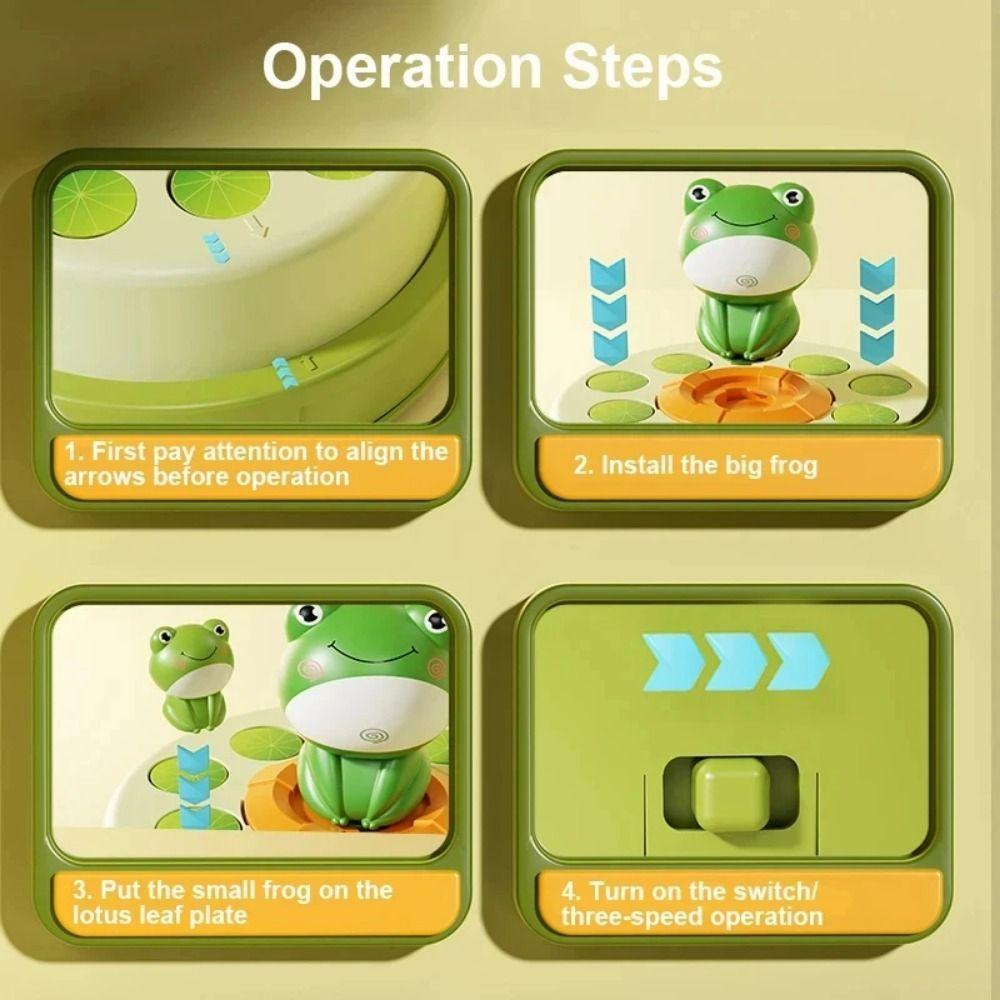 Operation Steps

1. First pay attention to align the arrows before operation

2. Install the big frog

3. Put the small frog on the lotus leaf plate

4. Turn on the switch/ three-speed operation