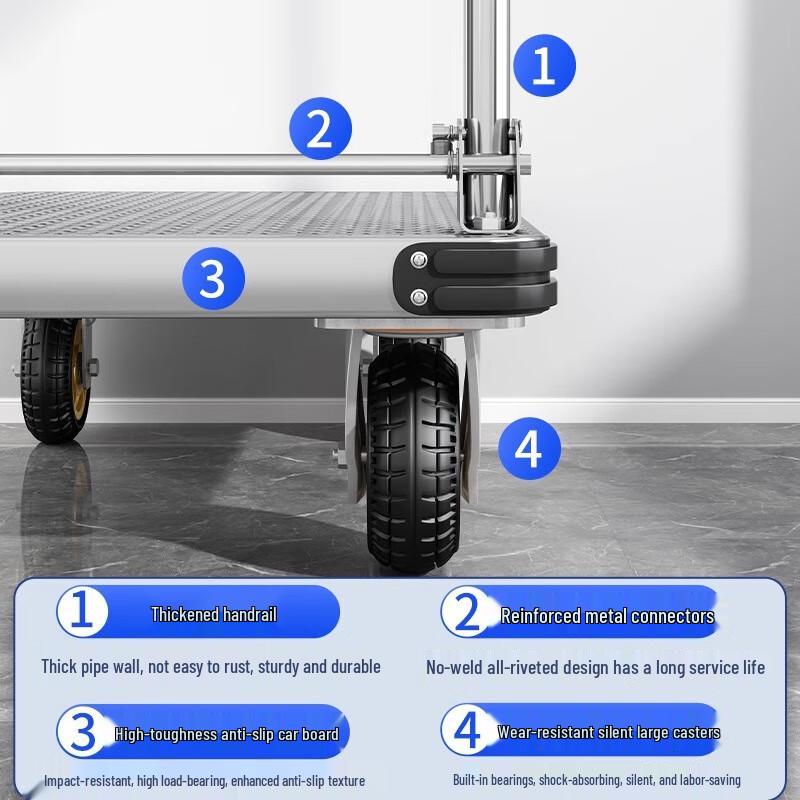 1

2

3

4

1 Thickened handrail

Thick pipe wall, not easy to rust, sturdy and durable

2 Reinforced metal connectors

No-weld all-riveted design has a long service life

3 High-toughness anti-slip car board

Impact-resistant, high load-bearing, enhanced anti-slip texture

4 Wear-resistant silent large casters

Built-in bearings, shock-absorbing, silent, and labor-saving