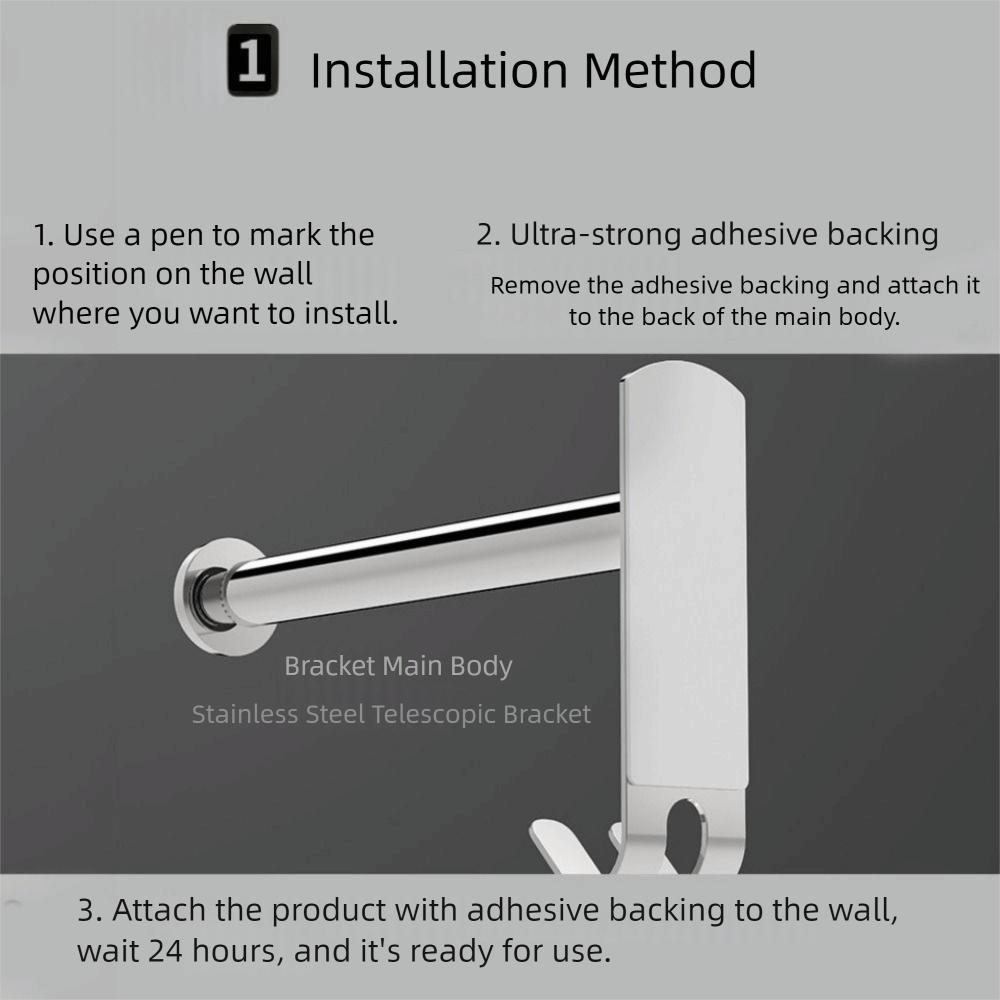 1 Installation Method

1. Use a pen to mark the position on the wall where you want to install.

2. Ultra-strong adhesive backing

Remove the adhesive backing and attach it to the back of the main body.

Bracket Main Body

Stainless Steel Telescopic Bracket

3. Attach the product with adhesive backing to the wall, wait 24 hours, and it's ready for use.