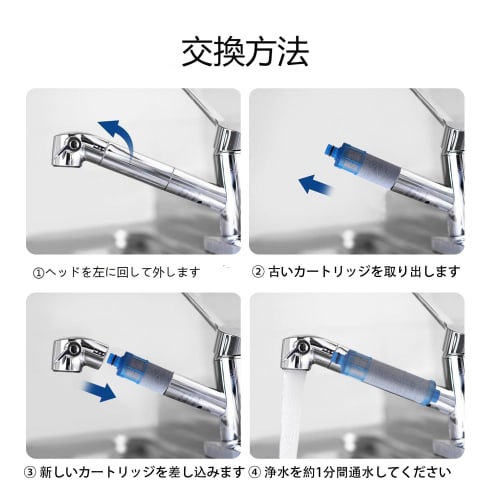 交換方法

①ヘッドを左に回して外します

② 古いカートリッジを取り出します

③ 新しいカートリッジを差し込みます

④ 浄水を約1分間通水してください