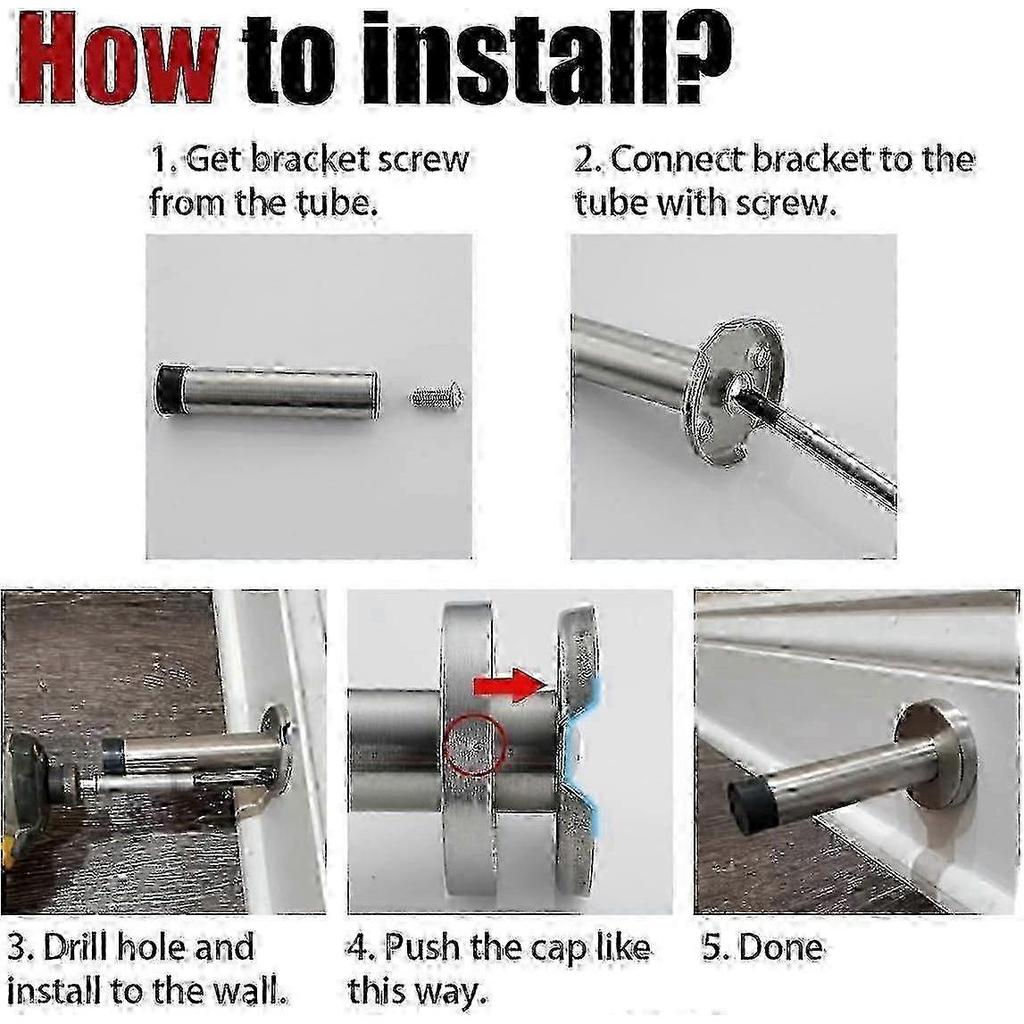 How to install?

1. Get bracket screw from the tube.

2. Connect bracket to the tube with screw.

3. Drill hole and install to the wall.

4. Push the cap like this way.

5. Done