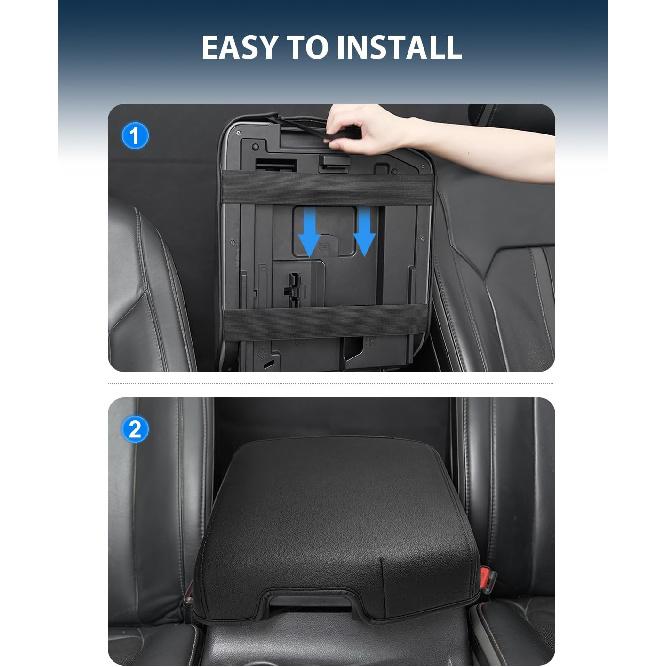 EASY TO INSTALL

1

2