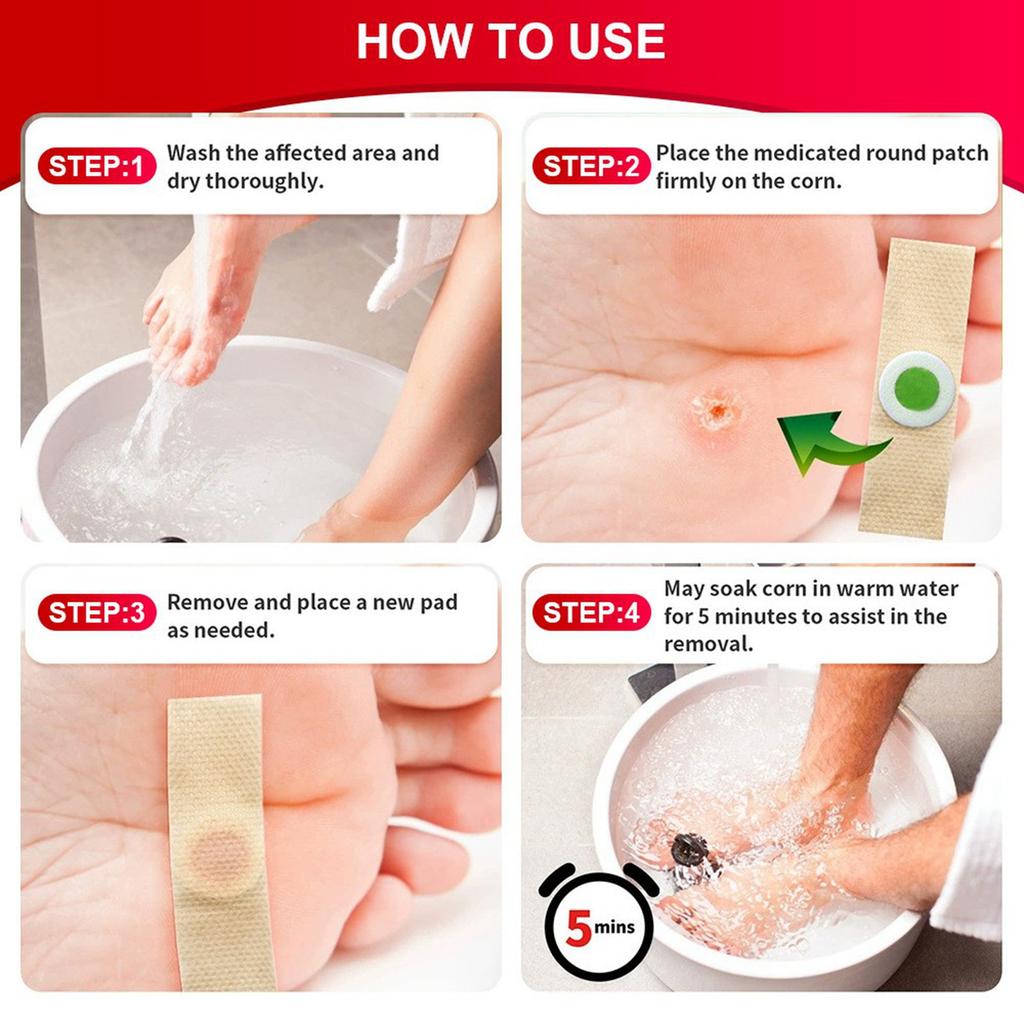 HOW TO USE

STEP:1 Wash the affected area and dry thoroughly.

STEP:2 Place the medicated round patch firmly on the corn.

STEP:3 Remove and place a new pad as needed.

STEP:4 May soak corn in warm water for 5 minutes to assist in the removal.

5 mins