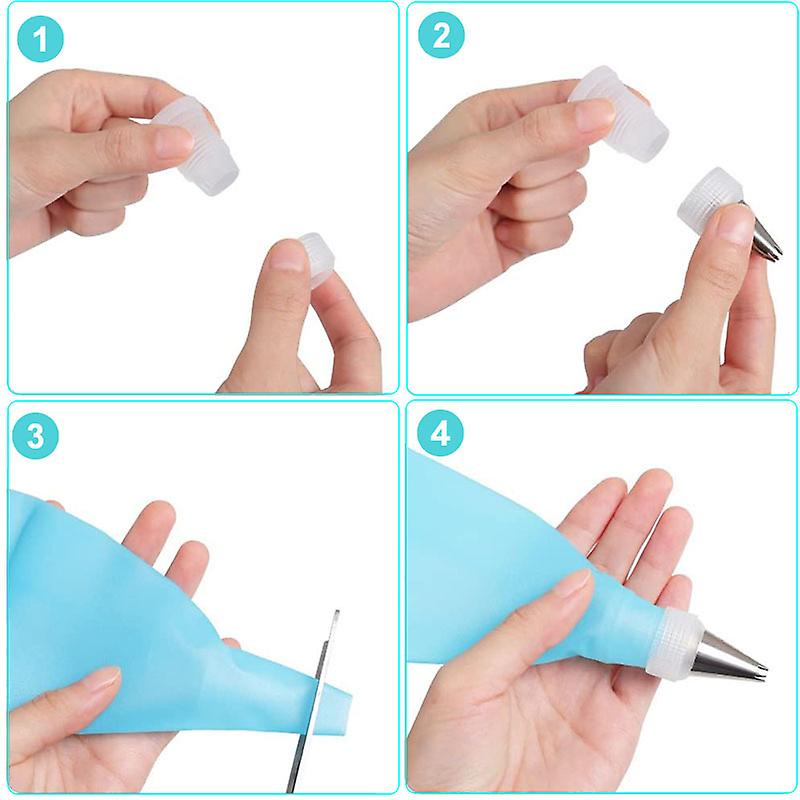 1

2

3

4