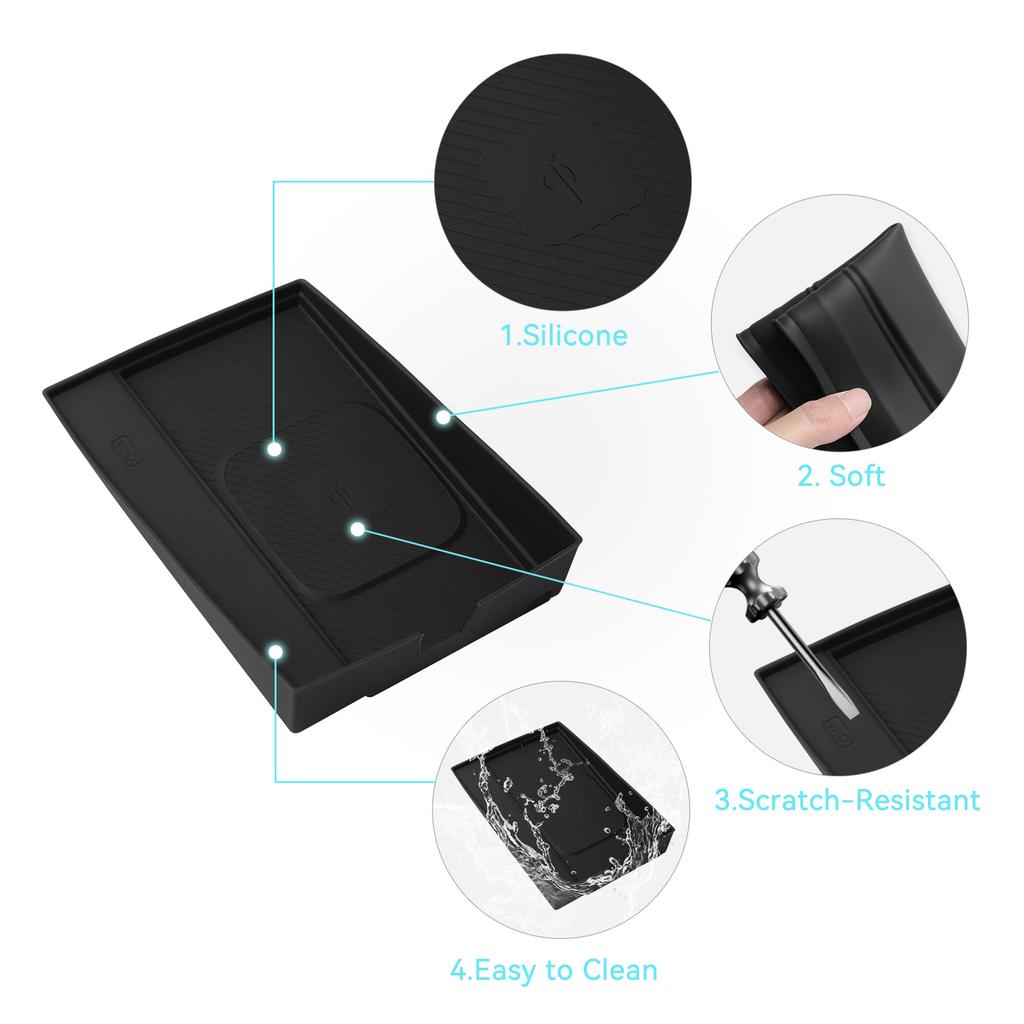 1.Silicone

2. Soft

3.Scratch-Resistant

4.Easy to Clean