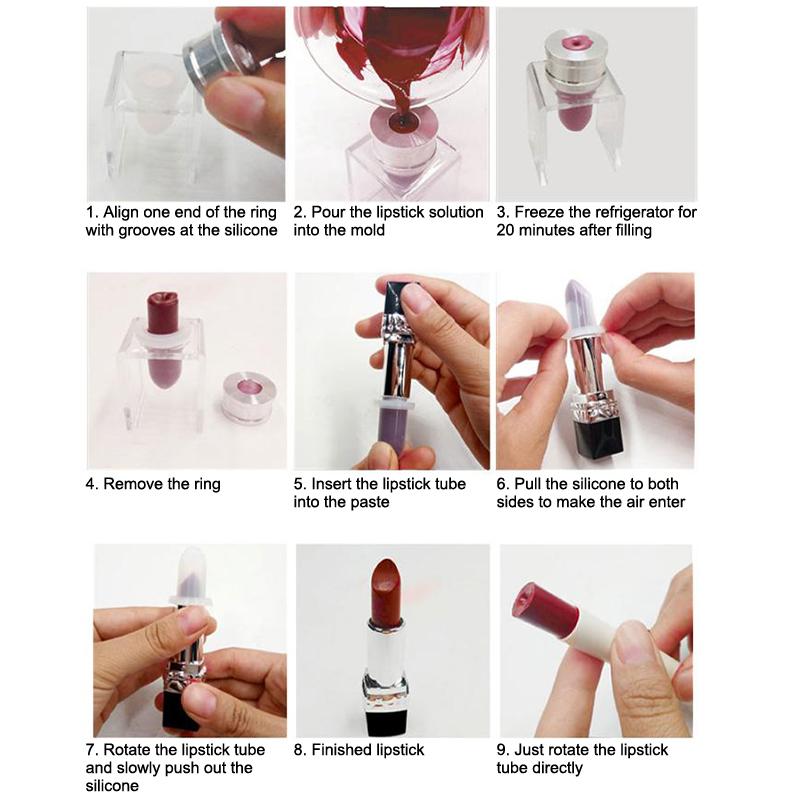 1. Align one end of the ring with grooves at the silicone

2. Pour the lipstick solution into the mold

3. Freeze the refrigerator for 20 minutes after filling

4. Remove the ring

5. Insert the lipstick tube into the paste

6. Pull the silicone to both sides to make the air enter

7. Rotate the lipstick tube and slowly push out the silicone

8. Finished lipstick

9. Just rotate the lipstick tube directly