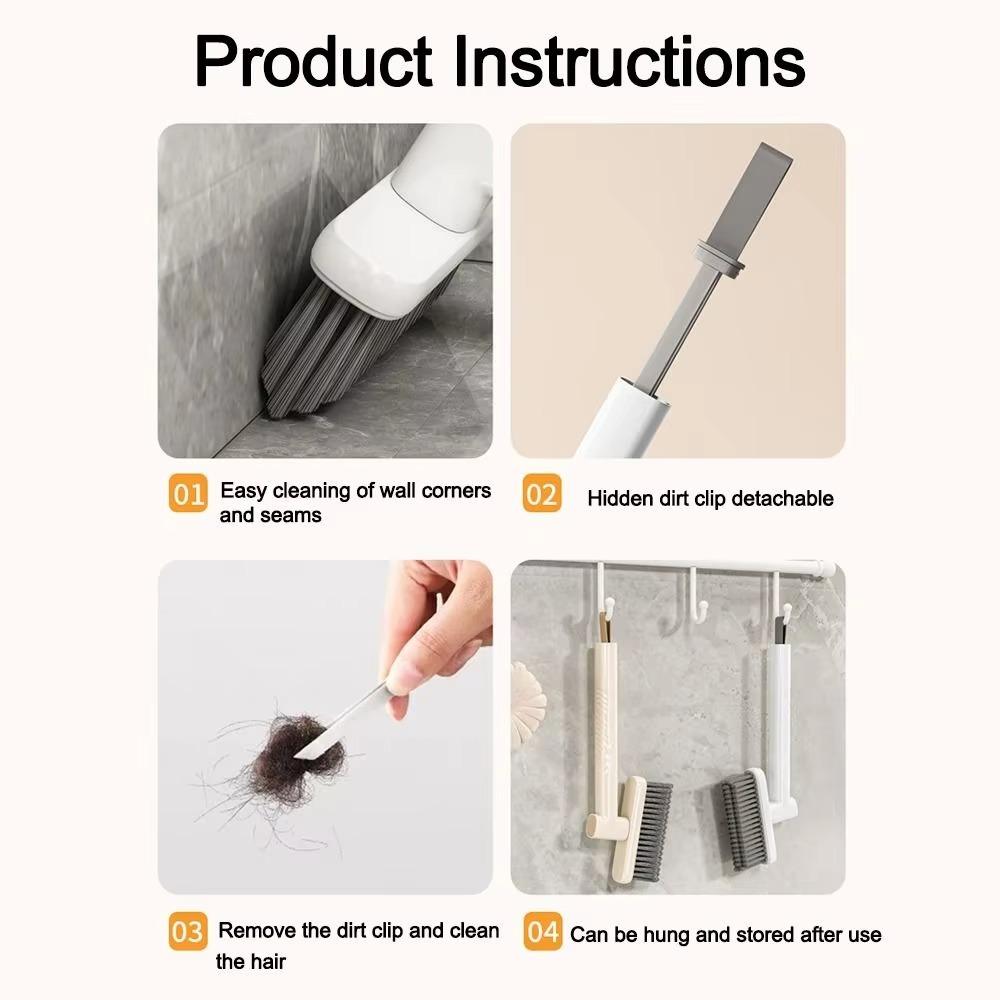 Product Instructions

01 Easy cleaning of wall corners and seams

02 Hidden dirt clip detachable

03 Remove the dirt clip and clean the hair

04 Can be hung and stored after use