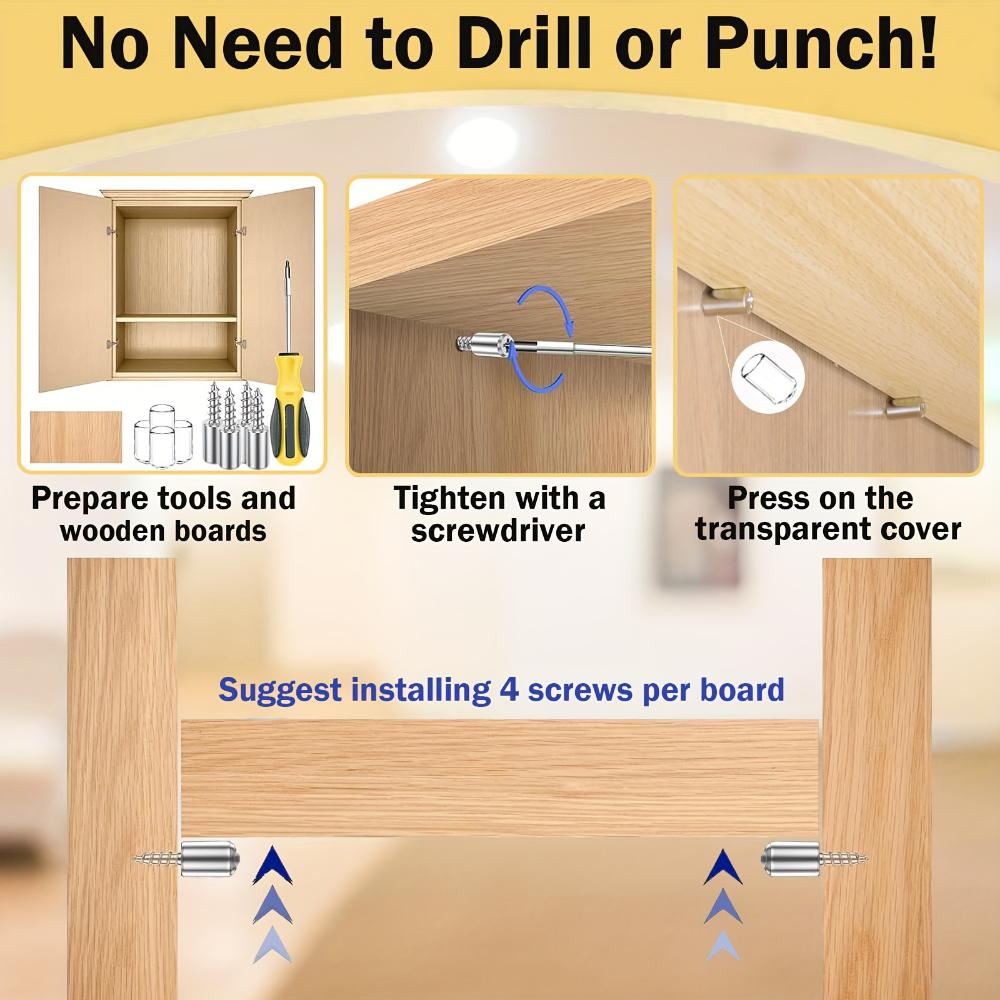 No Need to Drill or Punch!

Prepare tools and wooden boards

Tighten with a screwdriver

Press on the transparent cover

Suggest installing 4 screws per board