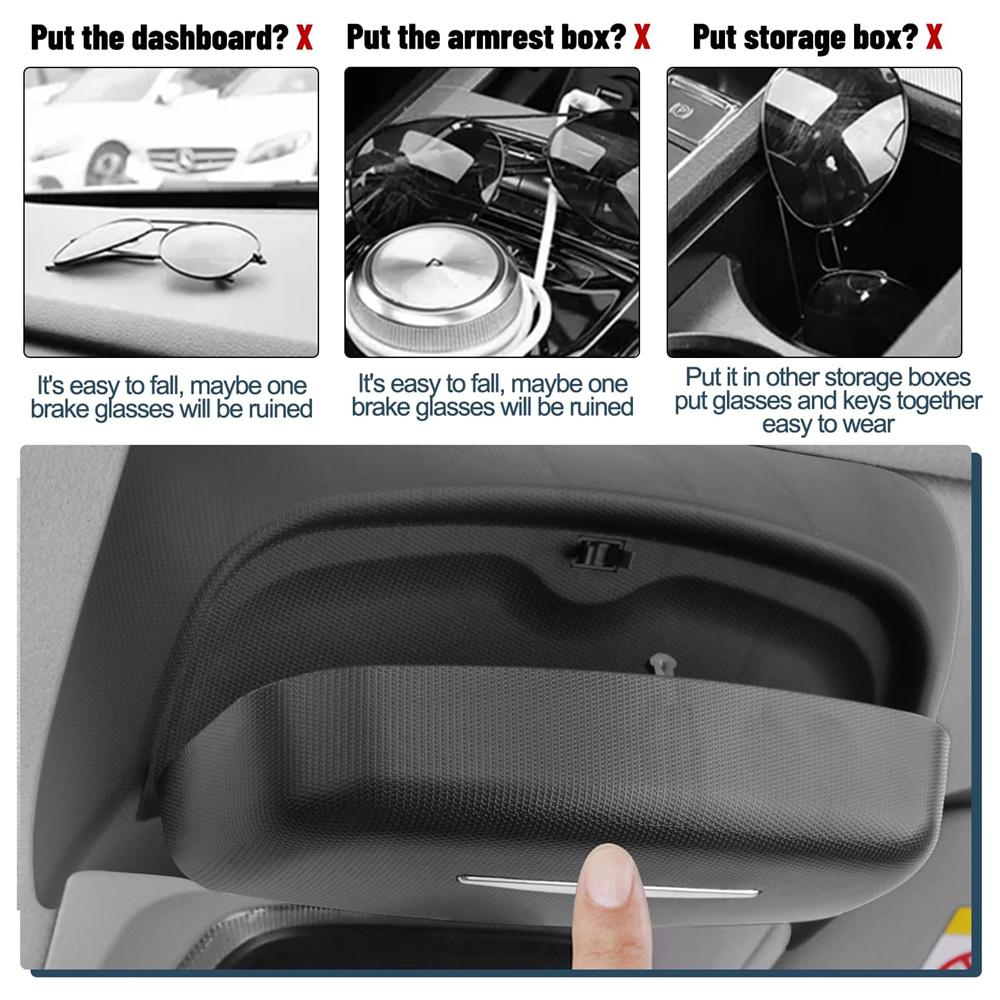 Put the dashboard? X

It's easy to fall, maybe one brake glasses will be ruined

Put the armrest box? X

It's easy to fall, maybe one brake glasses will be ruined

Put storage box? X

Put it in other storage boxes put glasses and keys together easy to wear