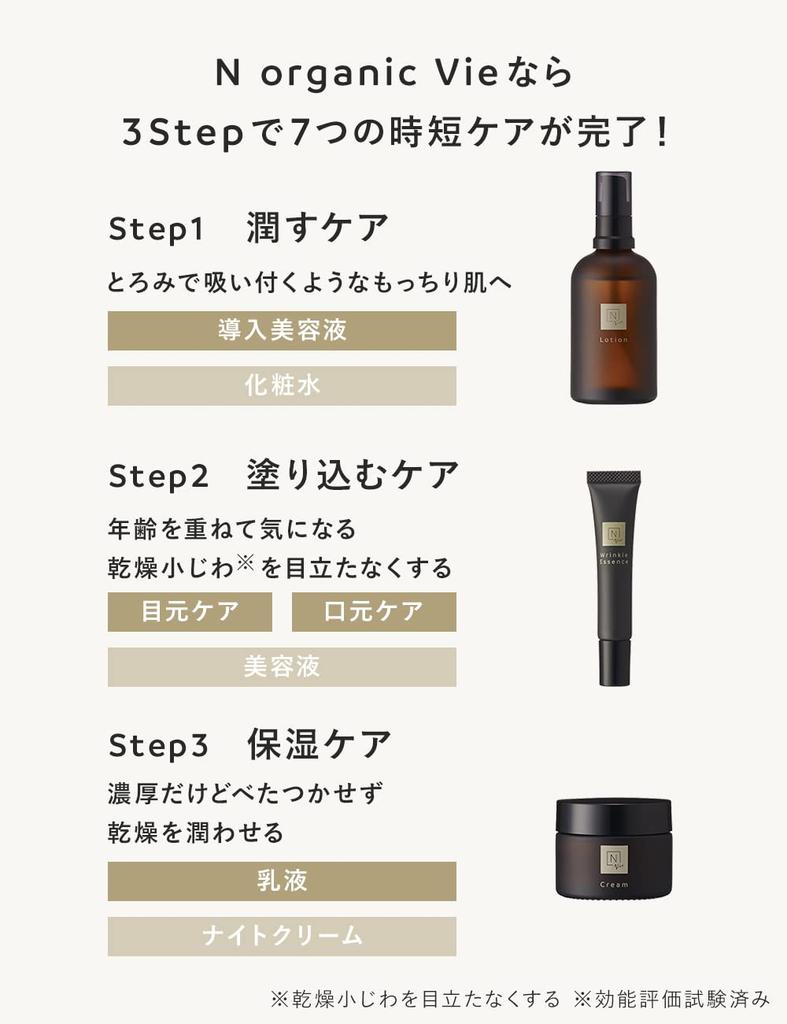 N organic Vieなら
3Stepで7つの時短ケアが完了！

Step1　潤すケア
とろみで吸い付くようなもっちり肌へ
導入美容液
化粧水

N
Lotion

Step2　塗り込むケア
年齢を重ねて気になる
乾燥小じわ※を目立たなくする
目元ケア
口元ケア
美容液

N
Wrinkle Essence

Step3　保湿ケア
濃厚だけどべたつかせず
乾燥を潤わせる
乳液
ナイトクリーム

N
Cream

※乾燥小じわを目立たなくする ※効能評価試験済み