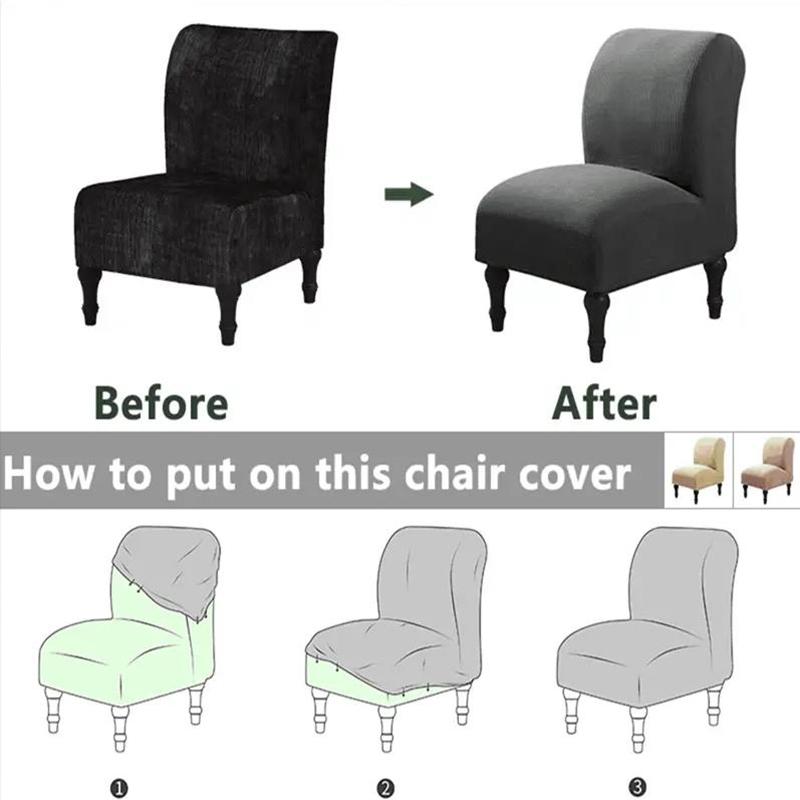 Before

After

How to put on this chair cover

❶

❷

❸