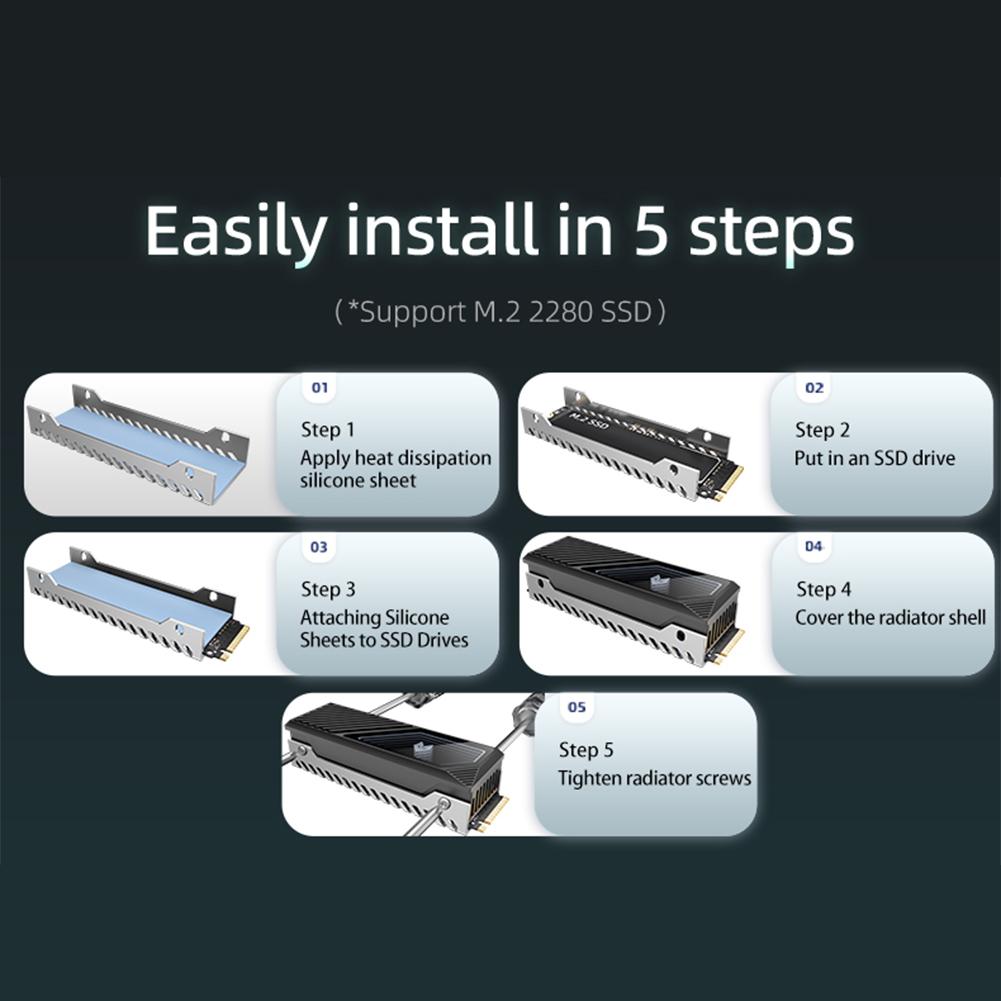 Easily install in 5 steps

( *Support M.2 2280 SSD )

01

Step 1
Apply heat dissipation silicone sheet

M.2 SSD

02

Step 2
Put in an SSD drive

03

Step 3
Attaching Silicone Sheets to SSD Drives

04

Step 4
Cover the radiator shell

05

Step 5
Tighten radiator screws