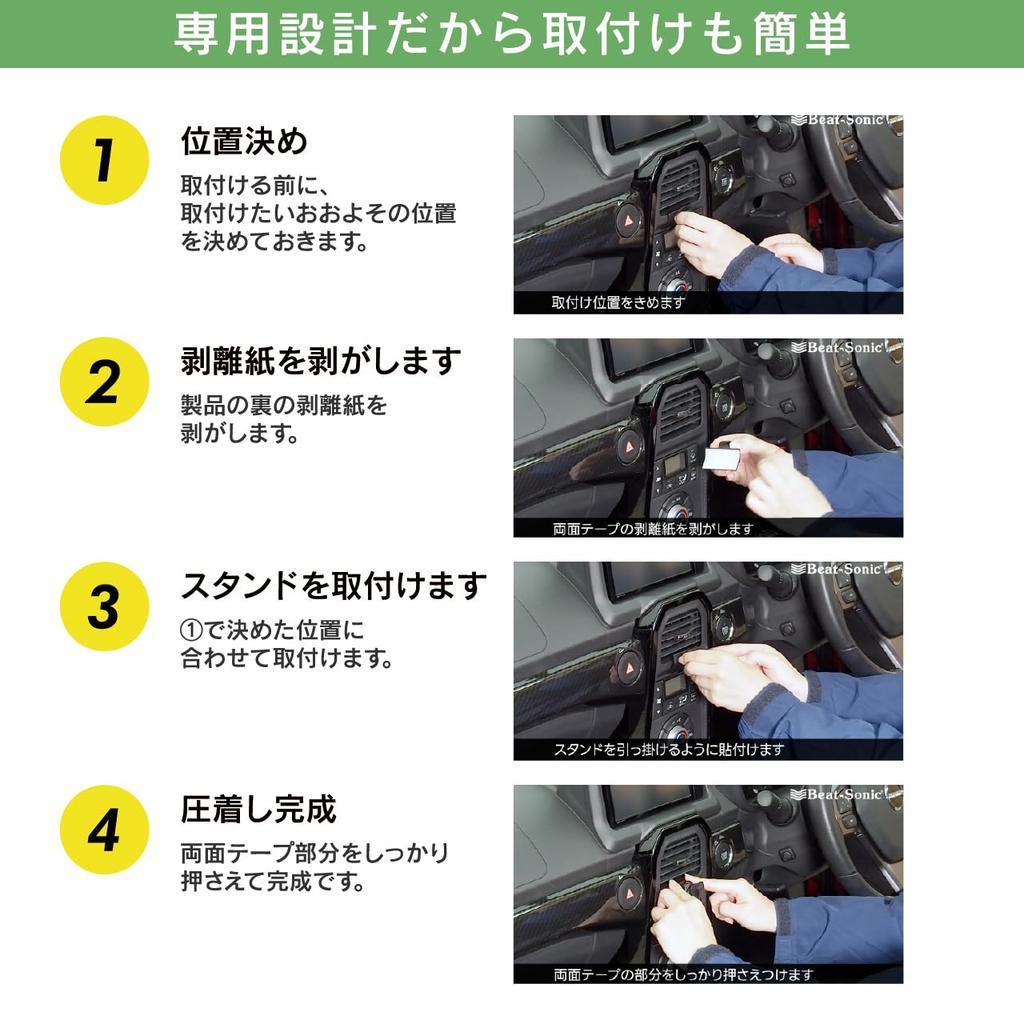 専用設計だから取付けも簡単

1
位置決め
取付ける前に、取付けたいおおよその位置を決めておきます。

Beat-Sonic
取付け位置をきめます

2
剥離紙を剥がします
製品の裏の剥離紙を剥がします。

Beat-Sonic
両面テープの剥離紙を剥がします

3
スタンドを取付けます
①で決めた位置に合わせて取付けます。

Beat-Sonic
スタンドを引っ掛けるように貼付けます

4
圧着し完成
両面テープ部分をしっかり押さえて完成です。

Beat-Sonic
両面テープの部分をしっかり押さえつけます