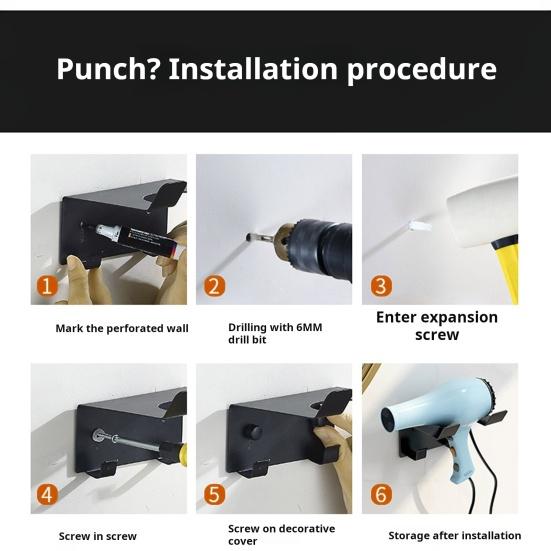 Punch? Installation procedure

1

Mark the perforated wall

2

Drilling with 6MM drill bit

3

Enter expansion screw

4

Screw in screw

5

Screw on decorative cover

6

Storage after installation