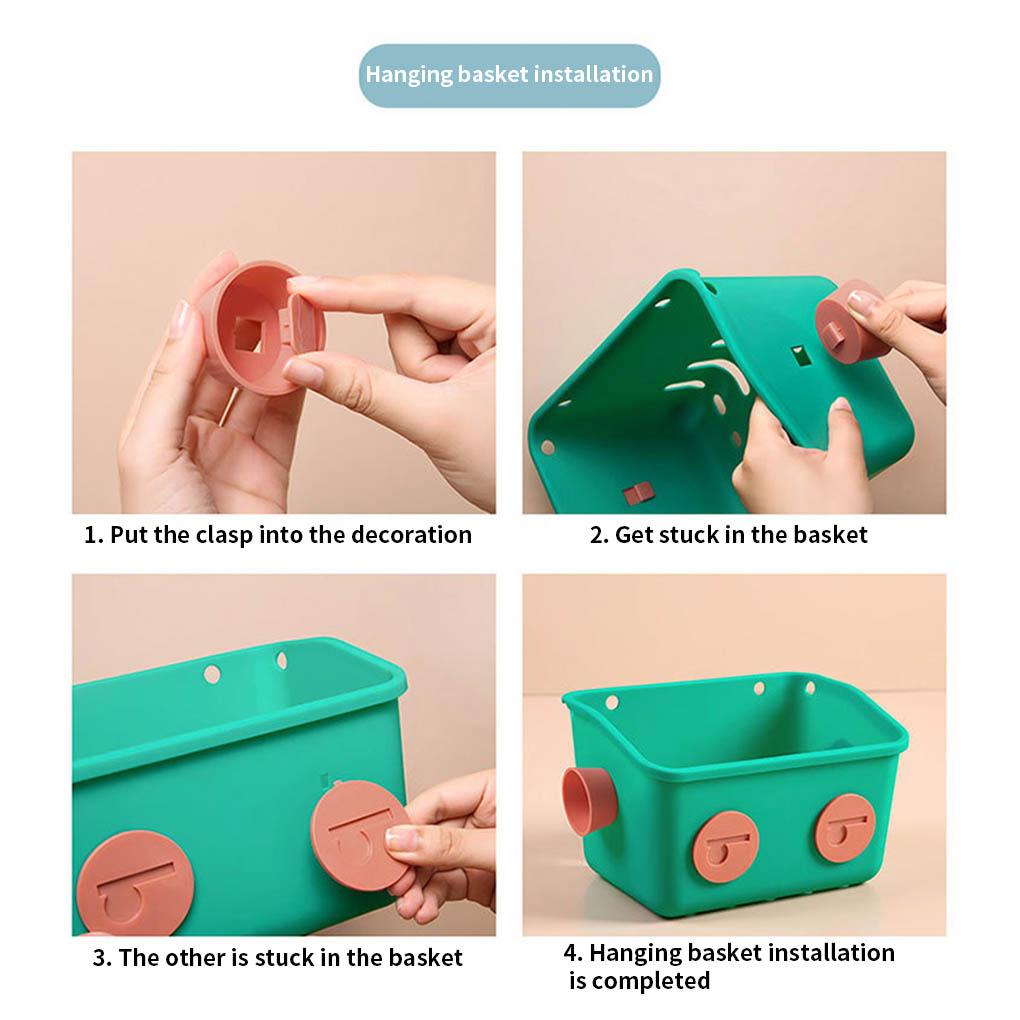 Hanging basket installation

1. Put the clasp into the decoration

2. Get stuck in the basket

3. The other is stuck in the basket

4. Hanging basket installation is completed