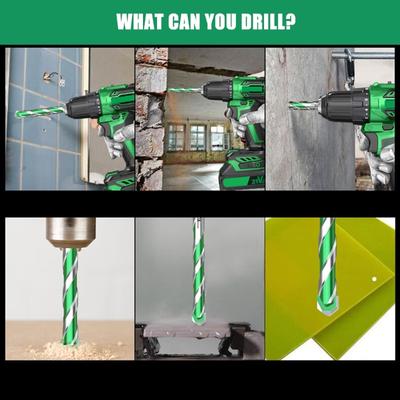 WHAT CAN YOU DRILL?