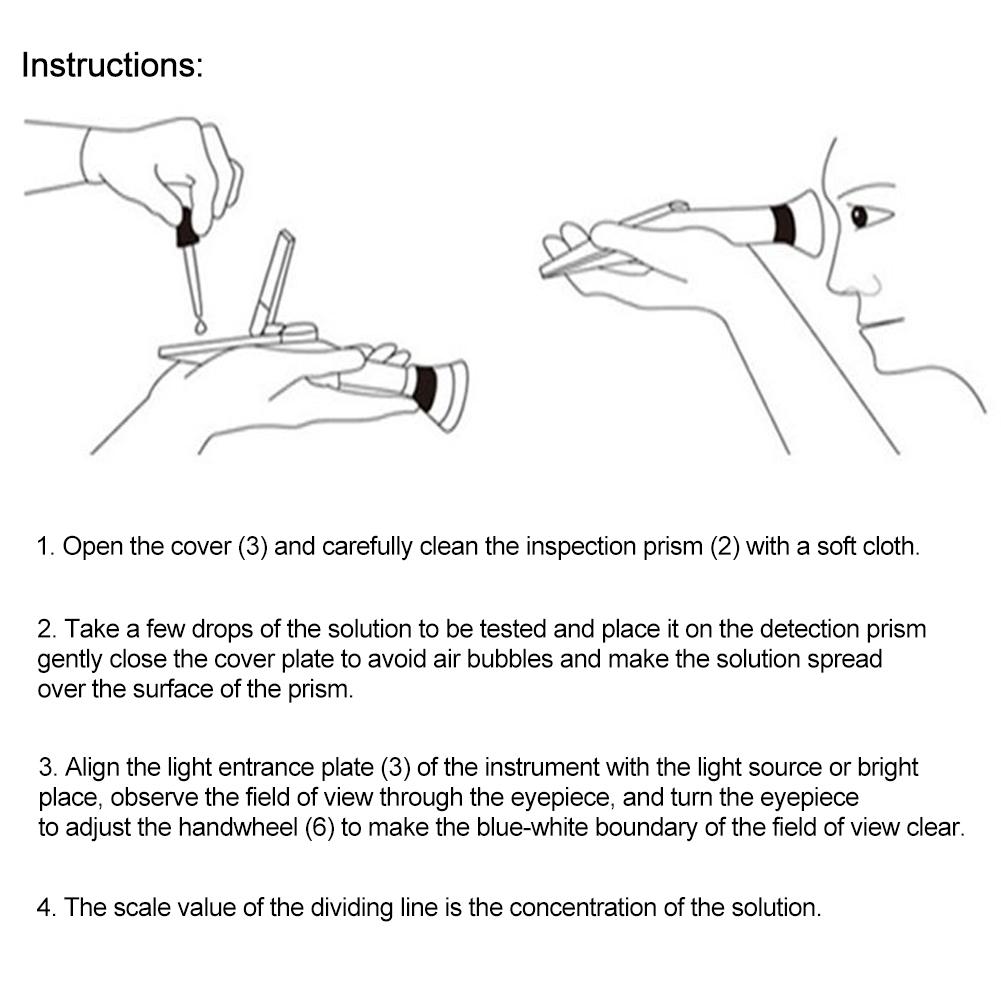 Instructions:

1. Open the cover (3) and carefully clean the inspection prism (2) with a soft cloth.

2. Take a few drops of the solution to be tested and place it on the detection prism gently close the cover plate to avoid air bubbles and make the solution spread over the surface of the prism.

3. Align the light entrance plate (3) of the instrument with the light source or bright place, observe the field of view through the eyepiece, and turn the eyepiece to adjust the handwheel (6) to make the blue-white boundary of the field of view clear.

4. The scale value of the dividing line is the concentration of the solution.