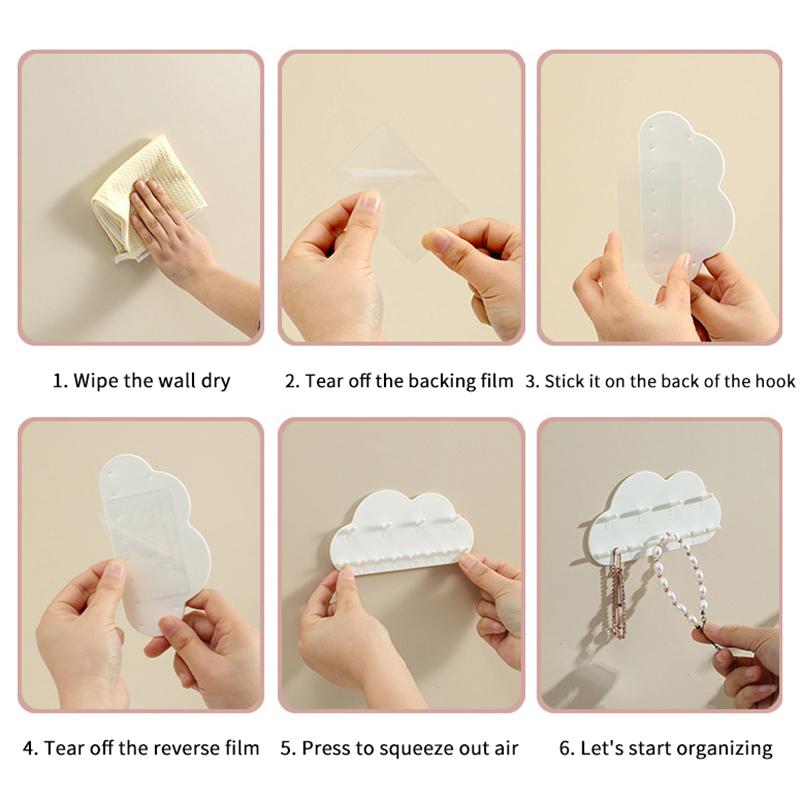 1. Wipe the wall dry

2. Tear off the backing film

3. Stick it on the back of the hook

4. Tear off the reverse film

5. Press to squeeze out air

6. Let's start organizing