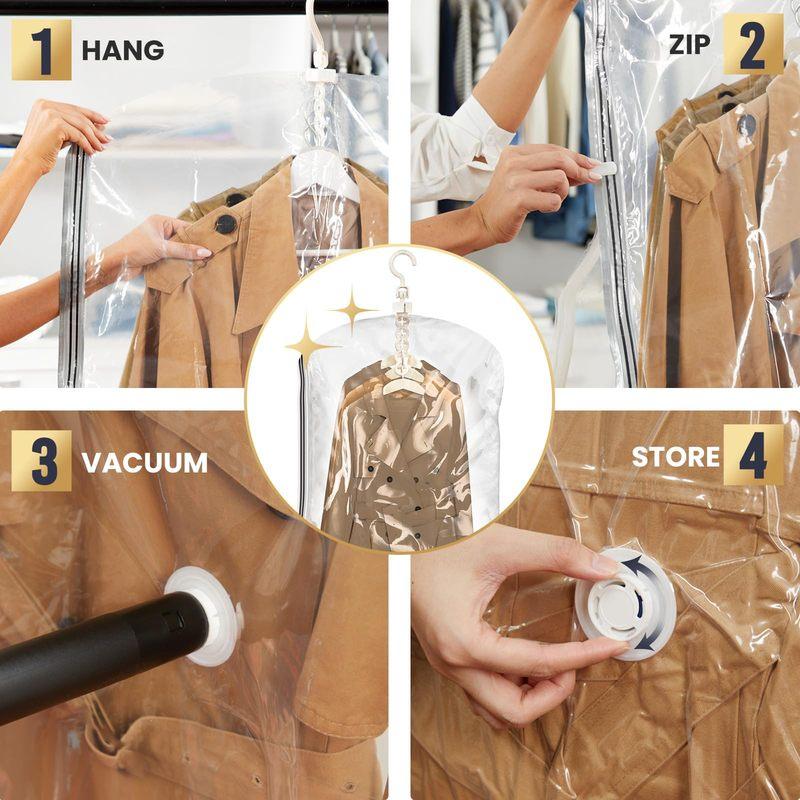 1 HANG

ZIP 2

3 VACUUM

STORE 4