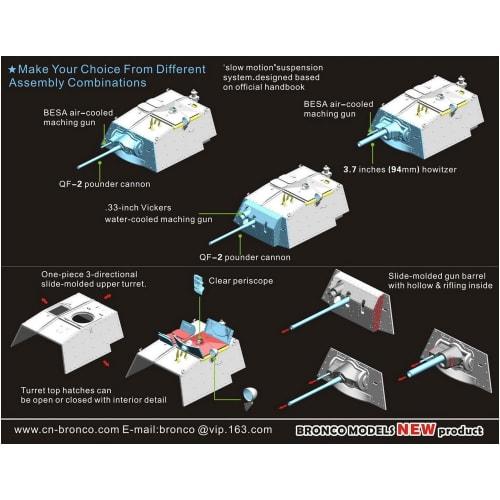 ★Make Your Choice From Different Assembly Combinations

'slow motion"suspension system.designed based on official handbook

BESA air-cooled maching gun

QF-2 pounder cannon

BESA air-cooled maching gun

3.7 inches (94mm) howitzer

.33-inch Vickers water-cooled maching gun

QF-2 pounder cannon

One-piece 3-directional slide-molded upper turret.

Clear periscope

Slide-molded gun barrel with hollow & rifling inside

Turret top hatches can be open or closed with interior detail

www.cn-bronco.com E-mail:bronco @vip.163.com

BRONCO MODELS NEW product