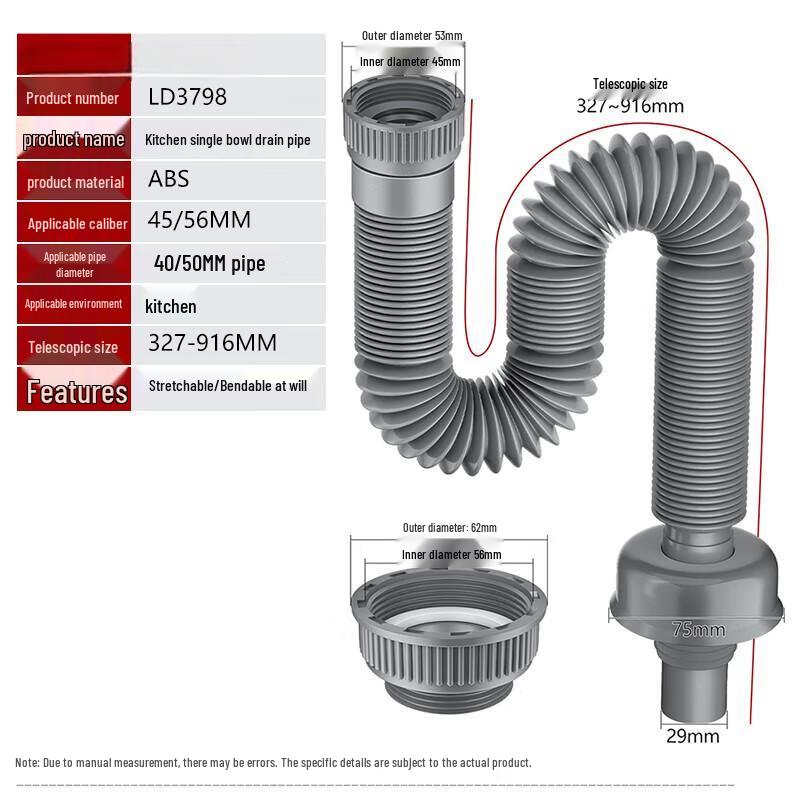 | | |
|---|---|
| Product number | LD3798 |
| product name | Kitchen single bowl drain pipe |
| product material | ABS |
| Applicable caliber | 45/56MM |
| Applicable pipe diameter | 40/50MM pipe |
| Applicable environment | kitchen |
| Telescopic size | 327-916MM |
| Features | Stretchable/Bendable at will |

Outer diameter 53mm

Inner diameter 45mm

Telescopic size

327~916mm

Outer diameter: 62mm

Inner diameter 56mm

75mm

29mm

Note: Due to manual measurement, there may be errors. The specific details are subject to the actual product.