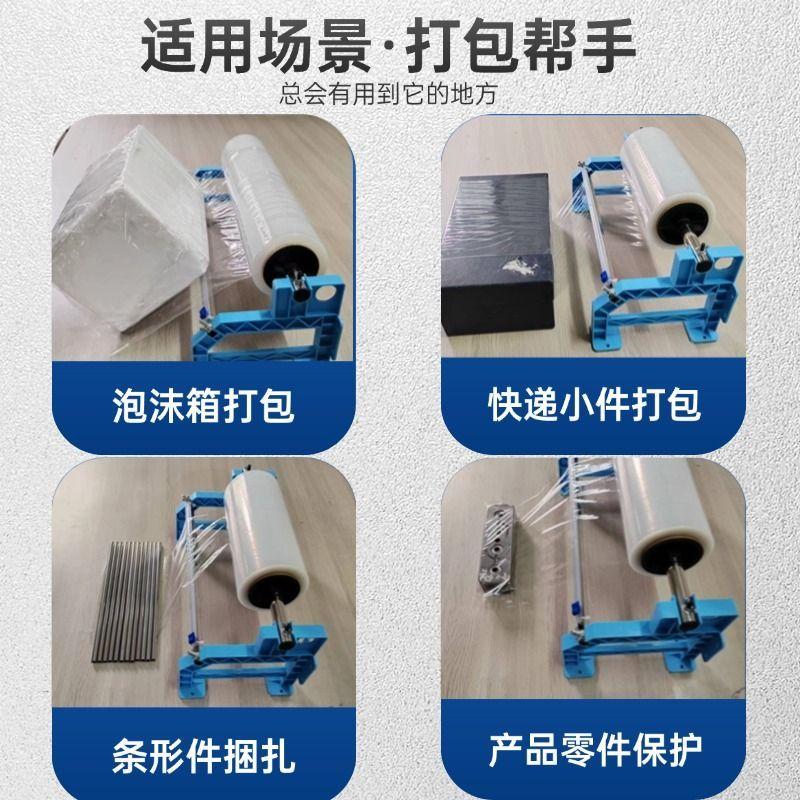 适用场景·打包帮手

总会有用到它的地方

泡沫箱打包

快递小件打包

条形件捆扎

产品零件保护