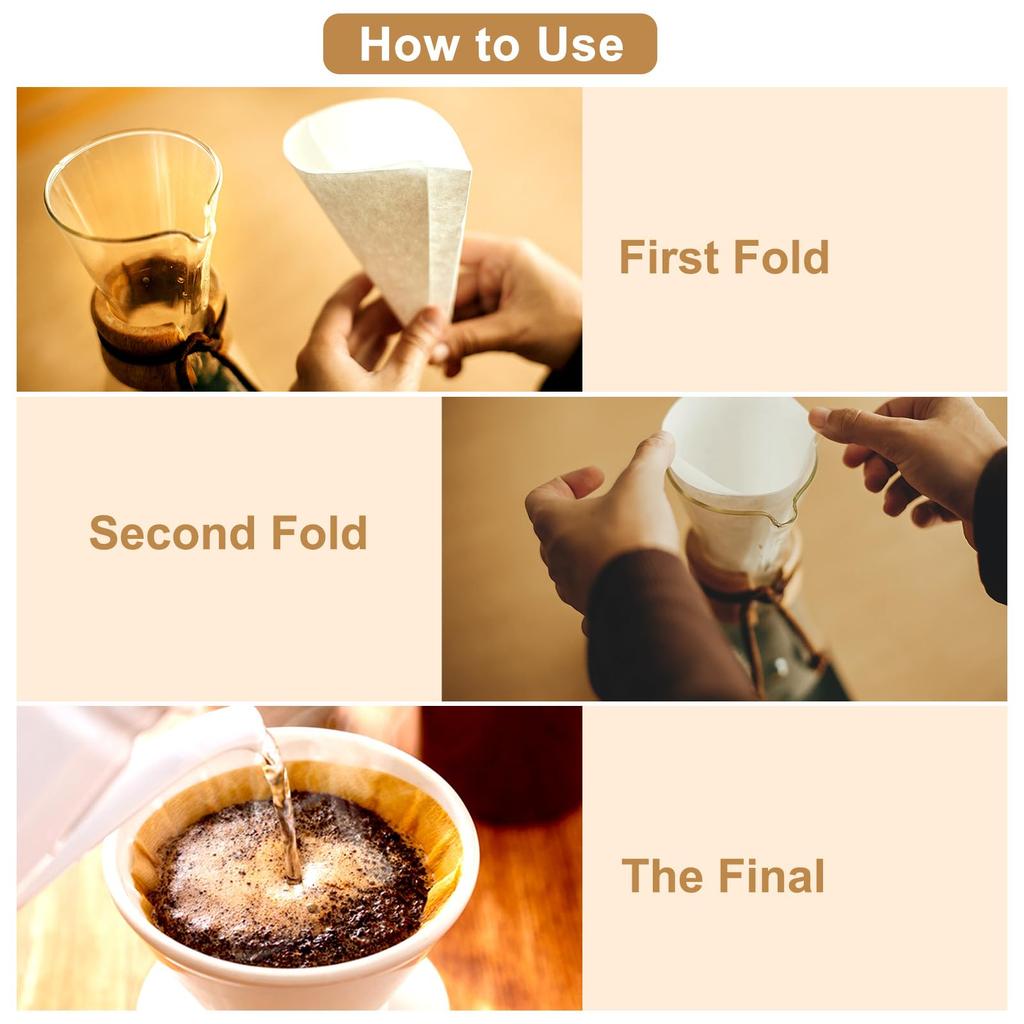 How to Use

First Fold

Second Fold

The Final